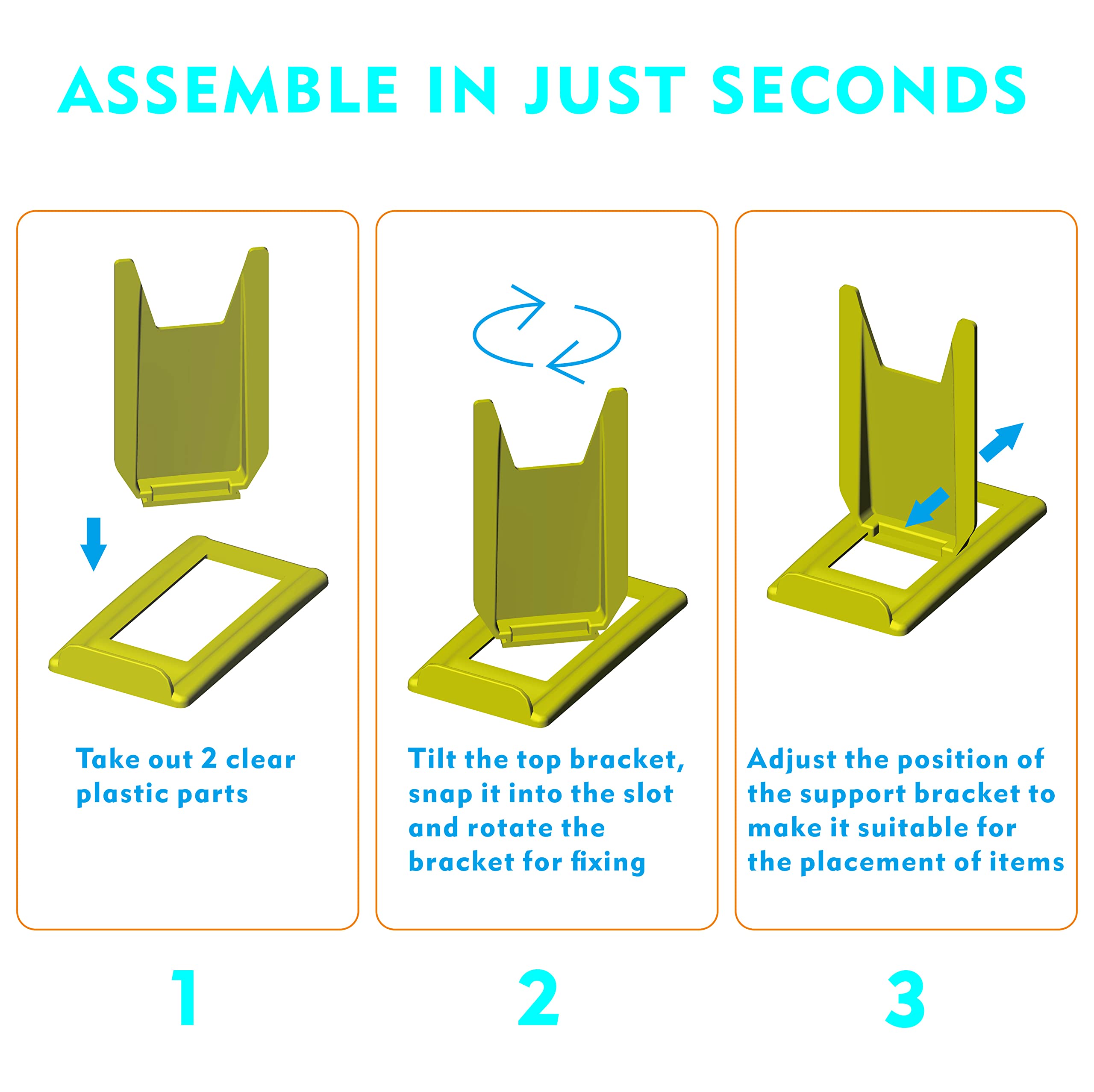 ASSEMBLE IN JUST SECONDS

Take out 2 clear plastic parts

Tilt the top bracket, snap it into the slot and rotate the bracket for fixing

Adjust the position of the support bracket to make it suitable for the placement of items

1

2

3