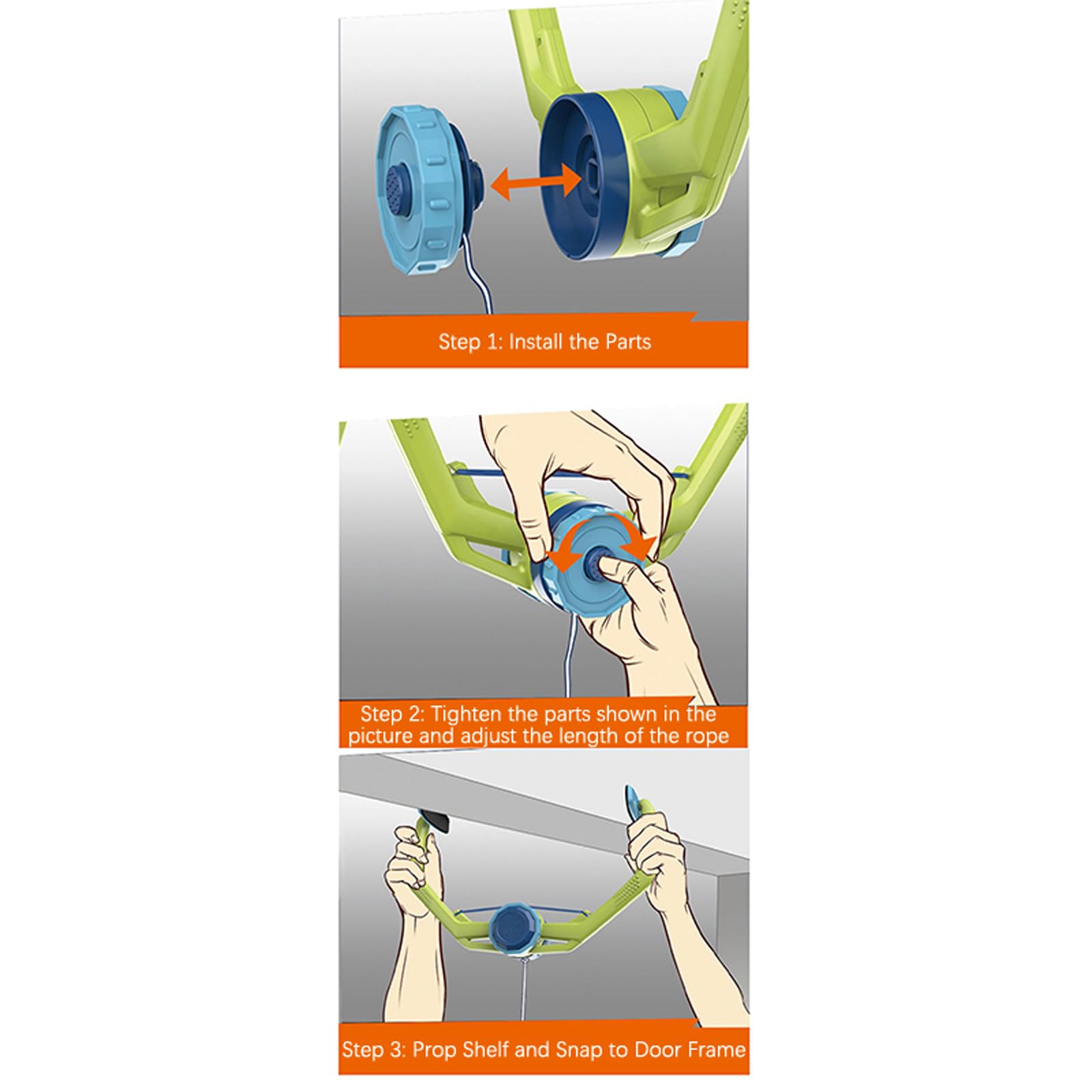 Step 1: Install the Parts

Step 2: Tighten the parts shown in the picture and adjust the length of the rope

Step 3: Prop Shelf and Snap to Door Frame