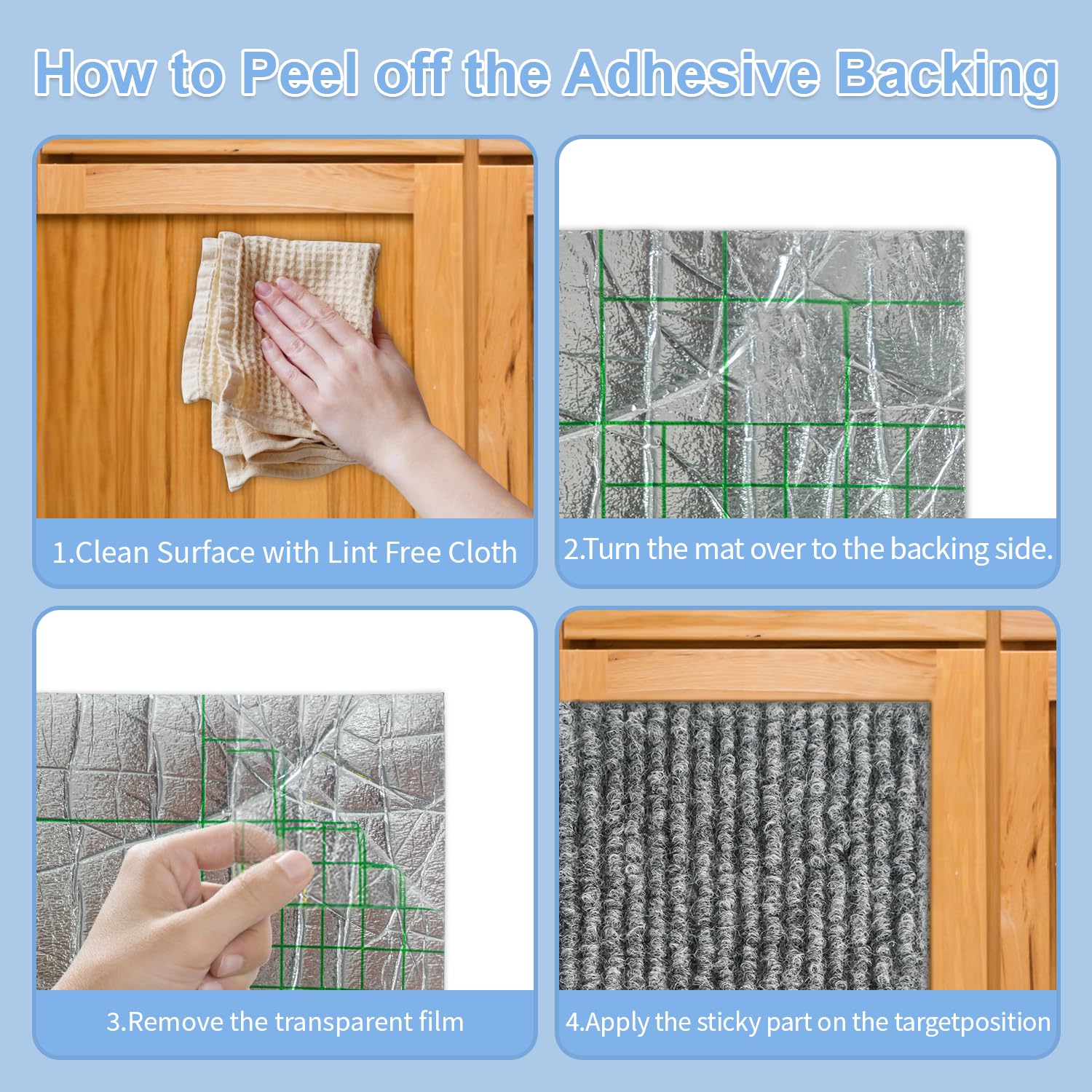 How to Peel off the Adhesive Backing

1.Clean Surface with Lint Free Cloth

2.Turn the mat over to the backing side.

3.Remove the transparent film

4.Apply the sticky part on the targetposition