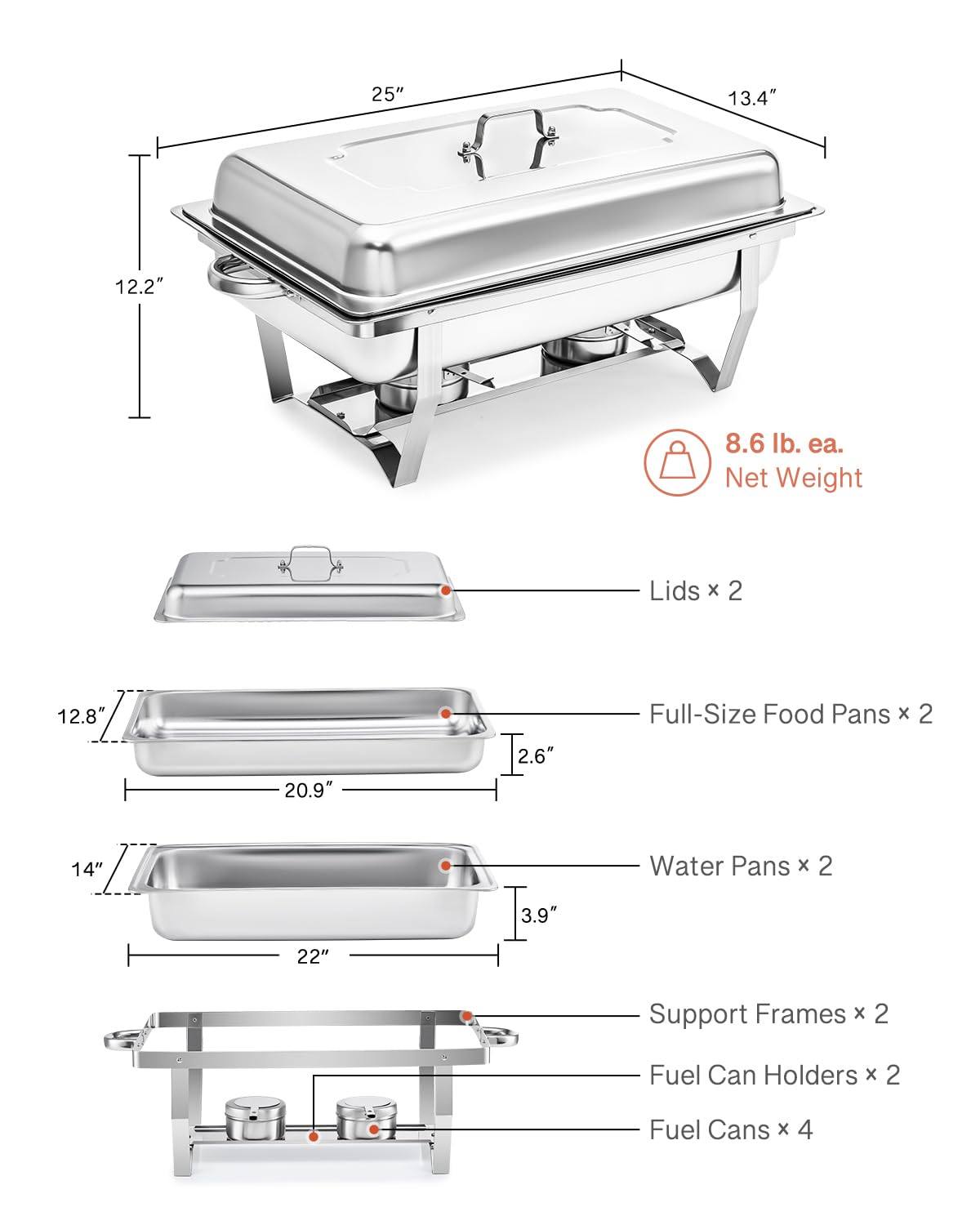 25″
13.4″
12.2″
8.6 lb. ea.
Net Weight

Lids × 2

12.8″
Full-Size Food Pans × 2
2.6″
20.9″

14″
Water Pans × 2
3.9″
22″

Support Frames × 2
Fuel Can Holders × 2
Fuel Cans × 4