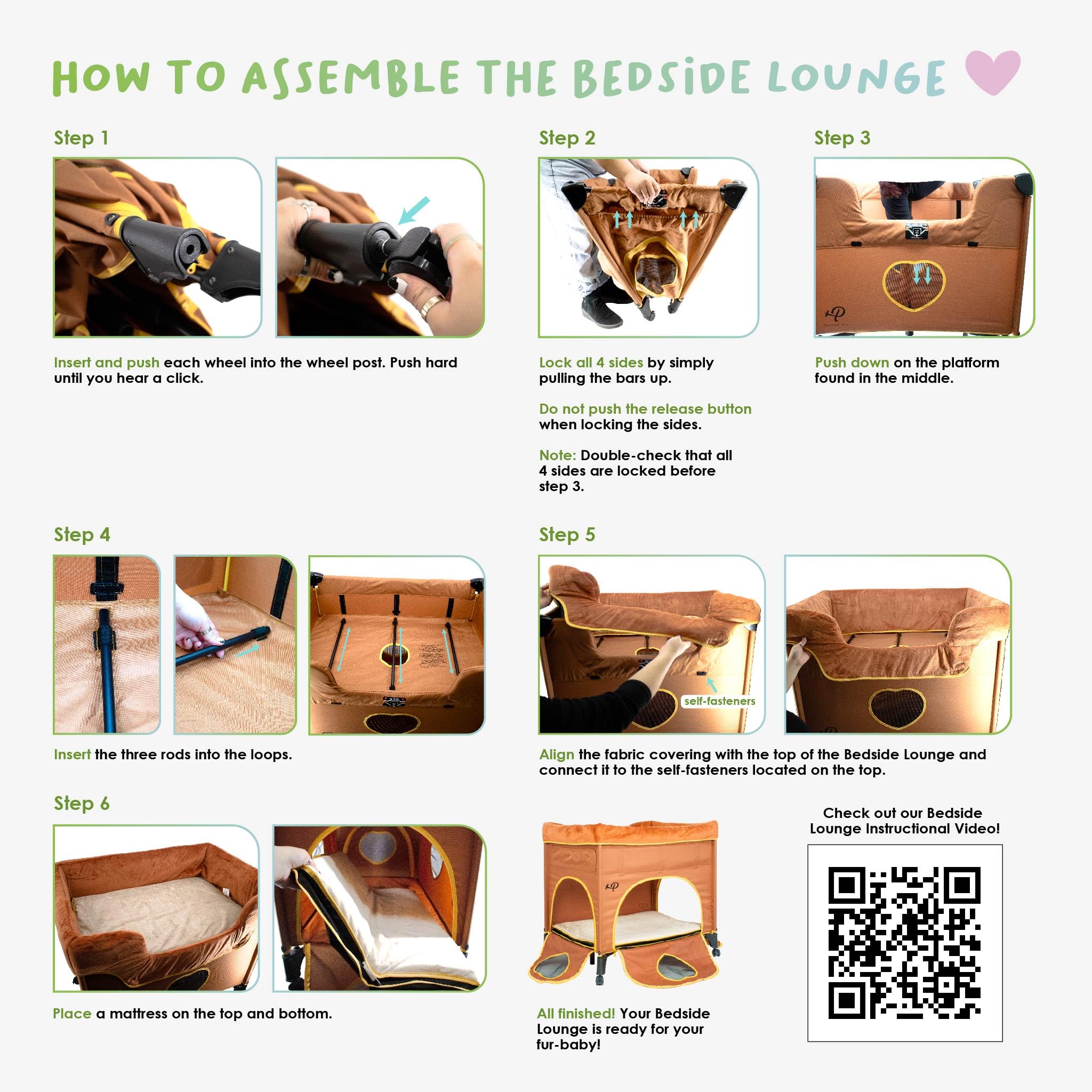 HOW TO ASSEMBLE THE BEDSIDE LOUNGE

Step 1

Insert and push each wheel into the wheel post. Push hard until you hear a click.

Step 2

Lock all 4 sides by simply pulling the bars up.

Do not push the release button when locking the sides.

Note: Double-check that all 4 sides are locked before step 3.

Step 3

Push down on the platform found in the middle.

Step 4

Insert the three rods into the loops.

Step 5

self-fasteners

Align the fabric covering with the top of the Bedside Lounge and connect it to the self-fasteners located on the top.

Step 6

Place a mattress on the top and bottom.

All finished! Your Bedside Lounge is ready for your fur-baby!

Check out our Bedside Lounge Instructional Video!