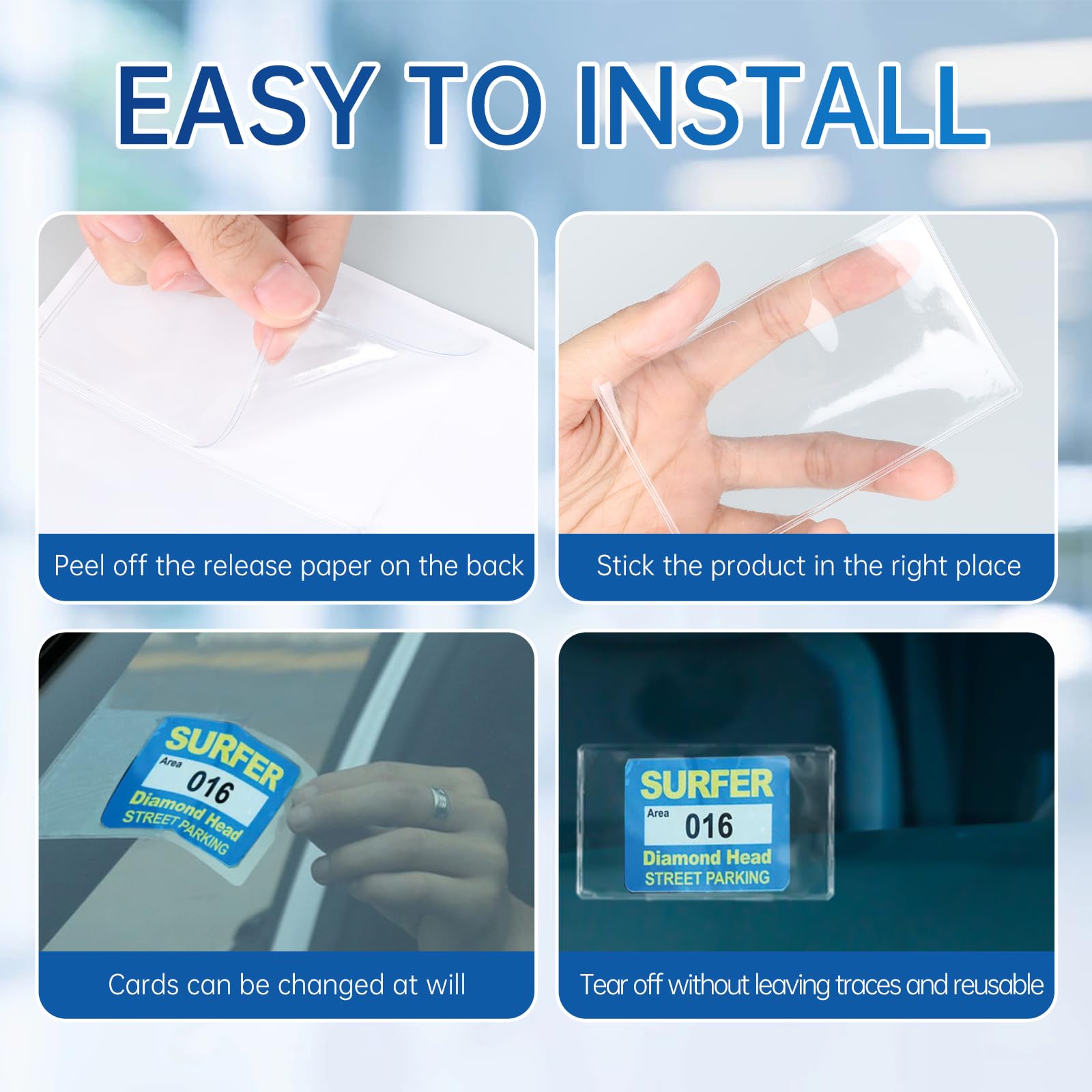 EASY TO INSTALL

Peel off the release paper on the back

Stick the product in the right place

SURFER
Area
016
Diamond Head
STREET PARKING

Cards can be changed at will

SURFER
Area
016
Diamond Head
STREET PARKING

Tear off without leaving traces and reusable