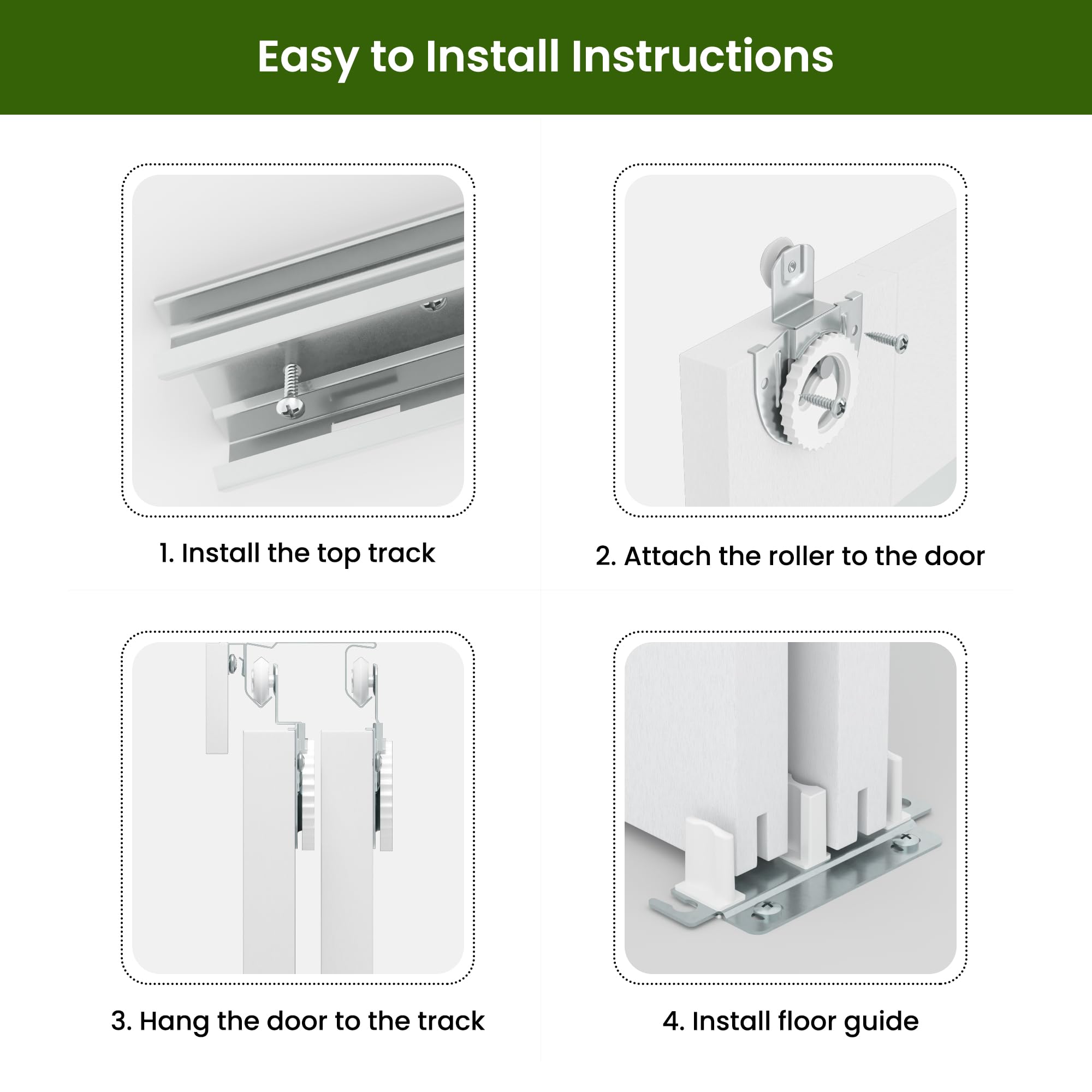 Easy to Install Instructions

1. Install the top track

2. Attach the roller to the door

3. Hang the door to the track

4. Install floor guide