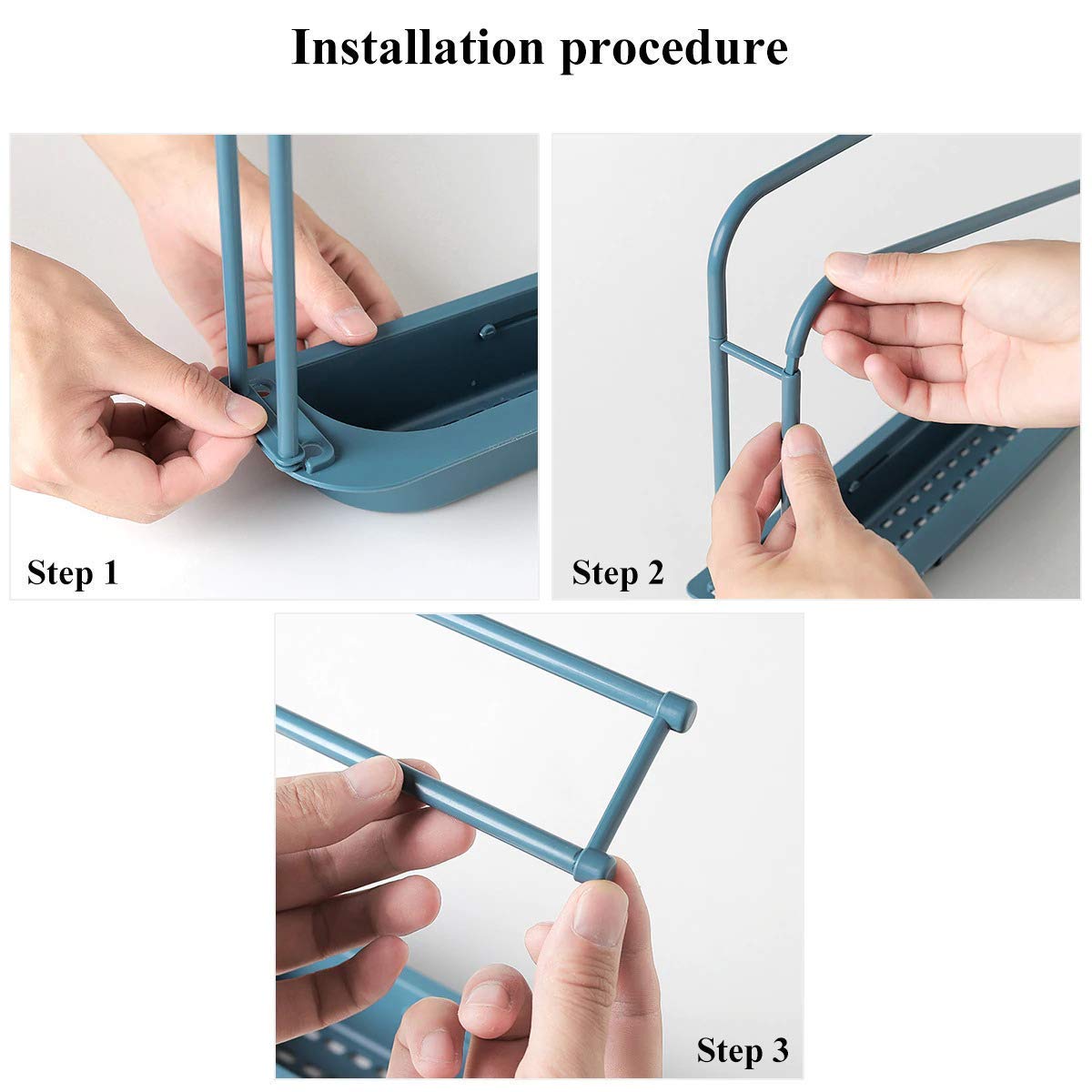 Installation procedure

Step 1

Step 2

Step 3