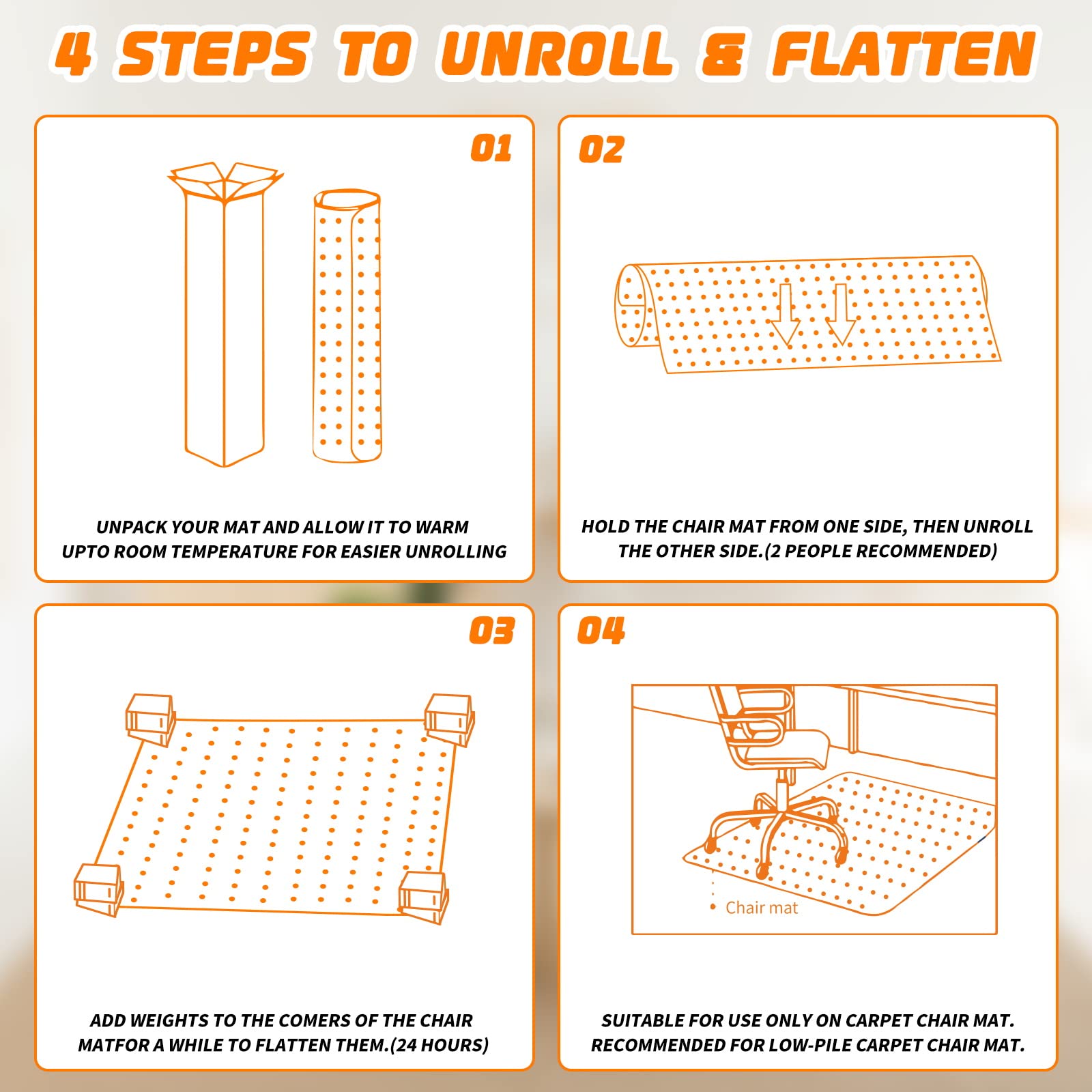 4 STEPS TO UNROLL & FLATTEN

01

UNPACK YOUR MAT AND ALLOW IT TO WARM UPTO ROOM TEMPERATURE FOR EASIER UNROLLING

02

HOLD THE CHAIR MAT FROM ONE SIDE, THEN UNROLL THE OTHER SIDE.(2 PEOPLE RECOMMENDED)

03

ADD WEIGHTS TO THE COMERS OF THE CHAIR MATFOR A WHILE TO FLATTEN THEM.(24 HOURS)

04

Chair mat

SUITABLE FOR USE ONLY ON CARPET CHAIR MAT. RECOMMENDED FOR LOW-PILE CARPET CHAIR MAT.