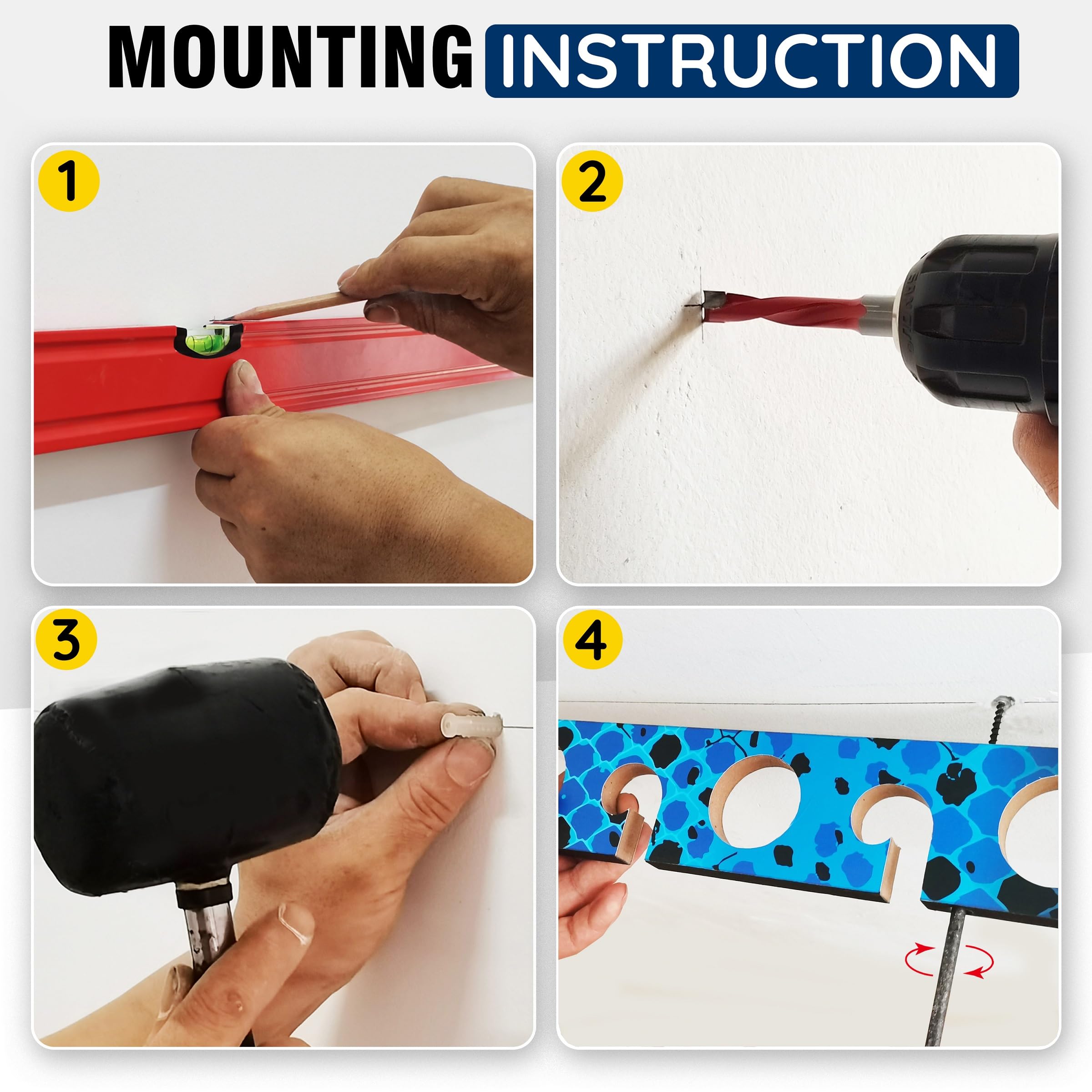 MOUNTING INSTRUCTION

1

2

3

4