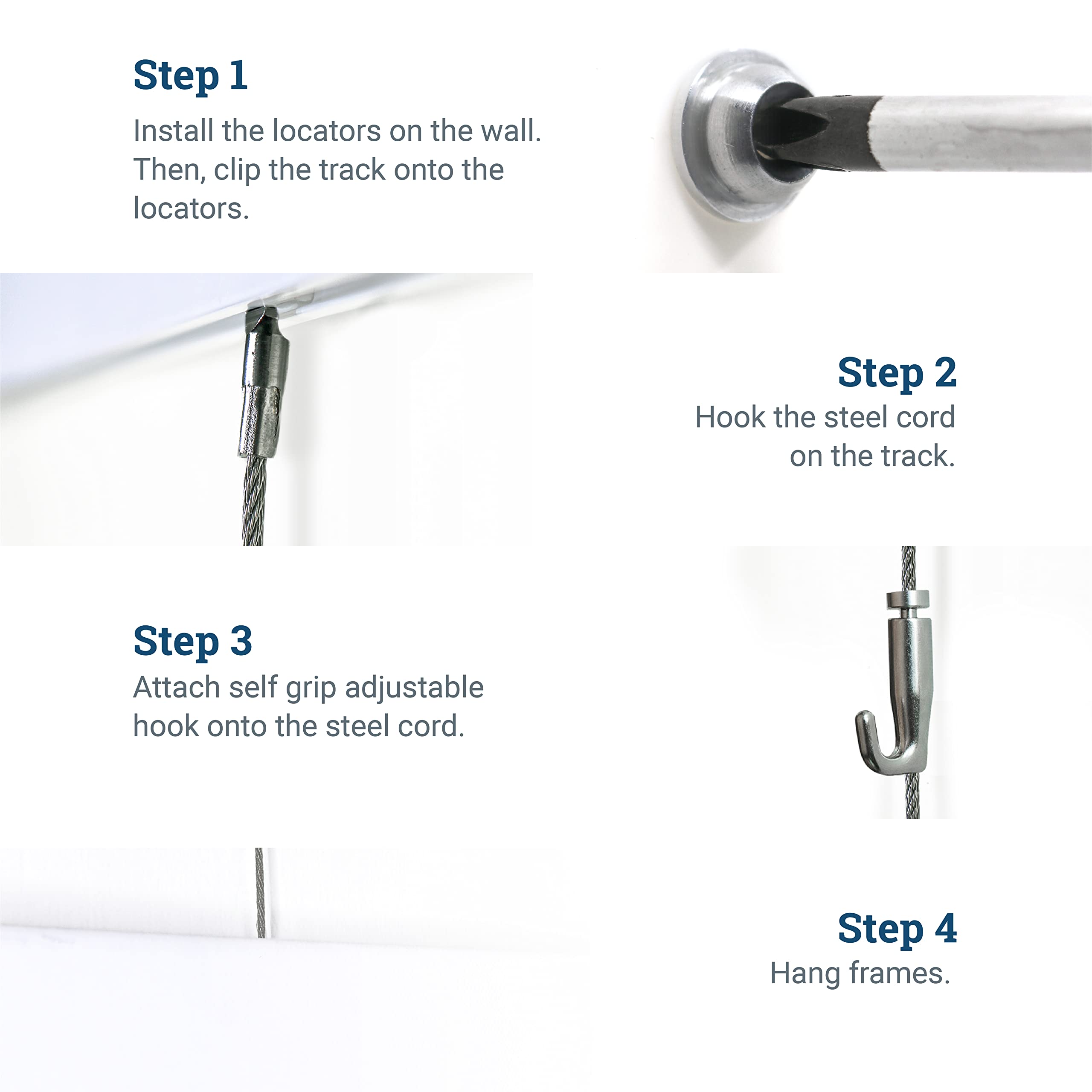 Step 1
Install the locators on the wall. Then, clip the track onto the locators.

Step 2
Hook the steel cord on the track.

Step 3
Attach self grip adjustable hook onto the steel cord.

Step 4
Hang frames.