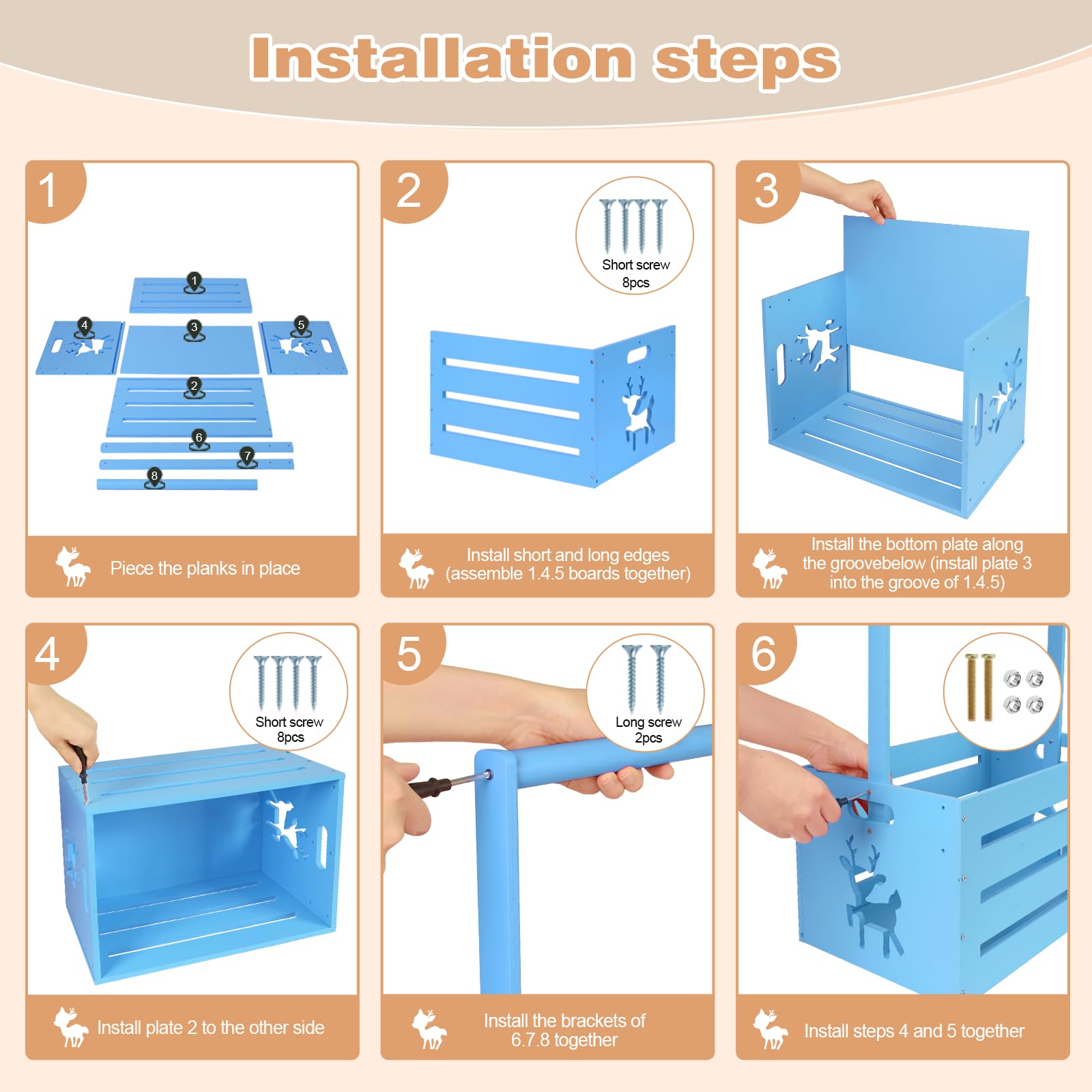 Installation steps

1

1
4
3
5
2
6
7
8

Piece the planks in place

2

Short screw
8pcs

Install short and long edges (assemble 1.4.5 boards together)

3

Install the bottom plate along the groovebelow (install plate 3 into the groove of 1.4.5)

4

Short screw
8pcs

Install plate 2 to the other side

5

Long screw
2pcs

Install the brackets of 6.7.8 together

6

Install steps 4 and 5 together