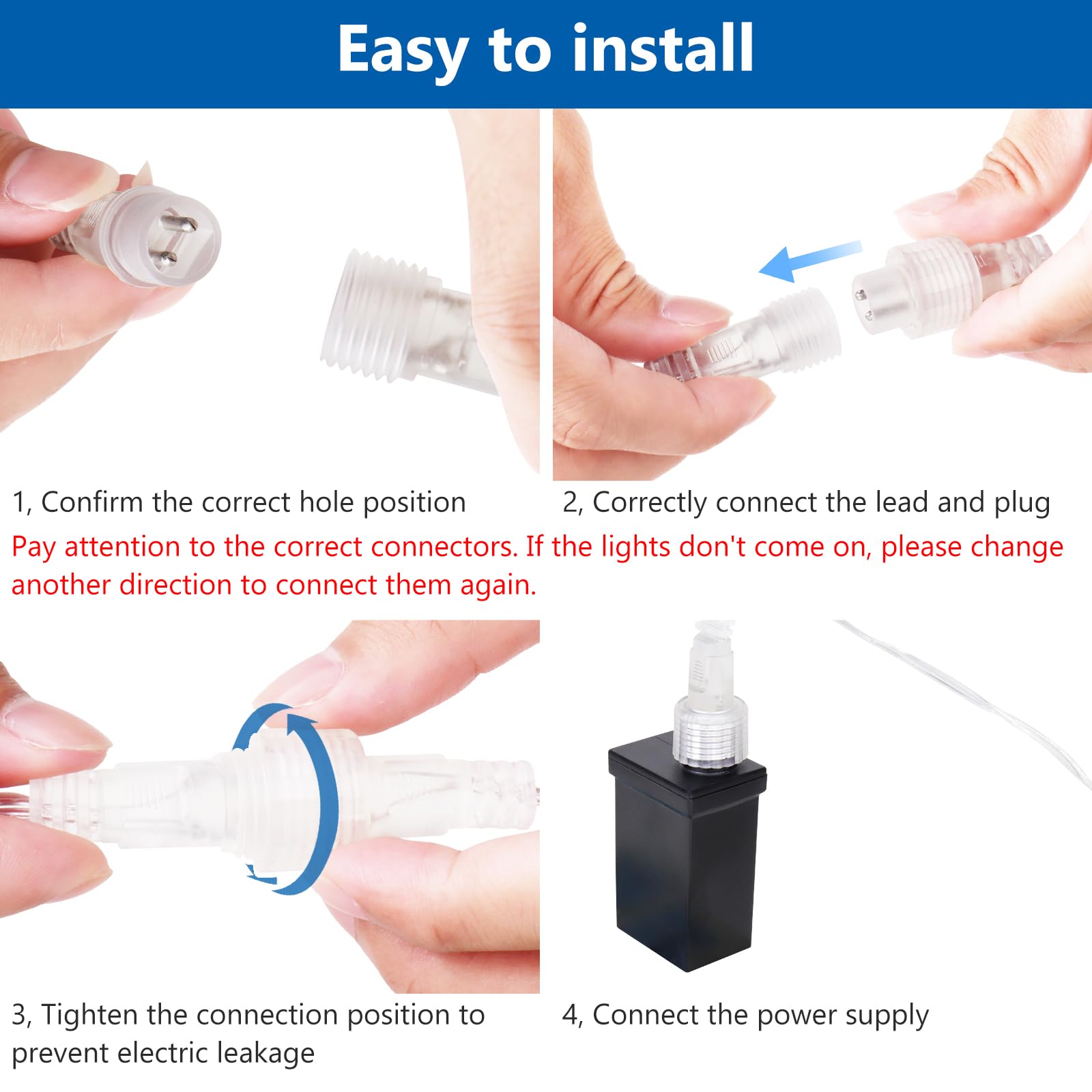 Easy to install

1, Confirm the correct hole position

2, Correctly connect the lead and plug

Pay attention to the correct connectors. If the lights don't come on, please change another direction to connect them again.

3, Tighten the connection position to prevent electric leakage

4, Connect the power supply