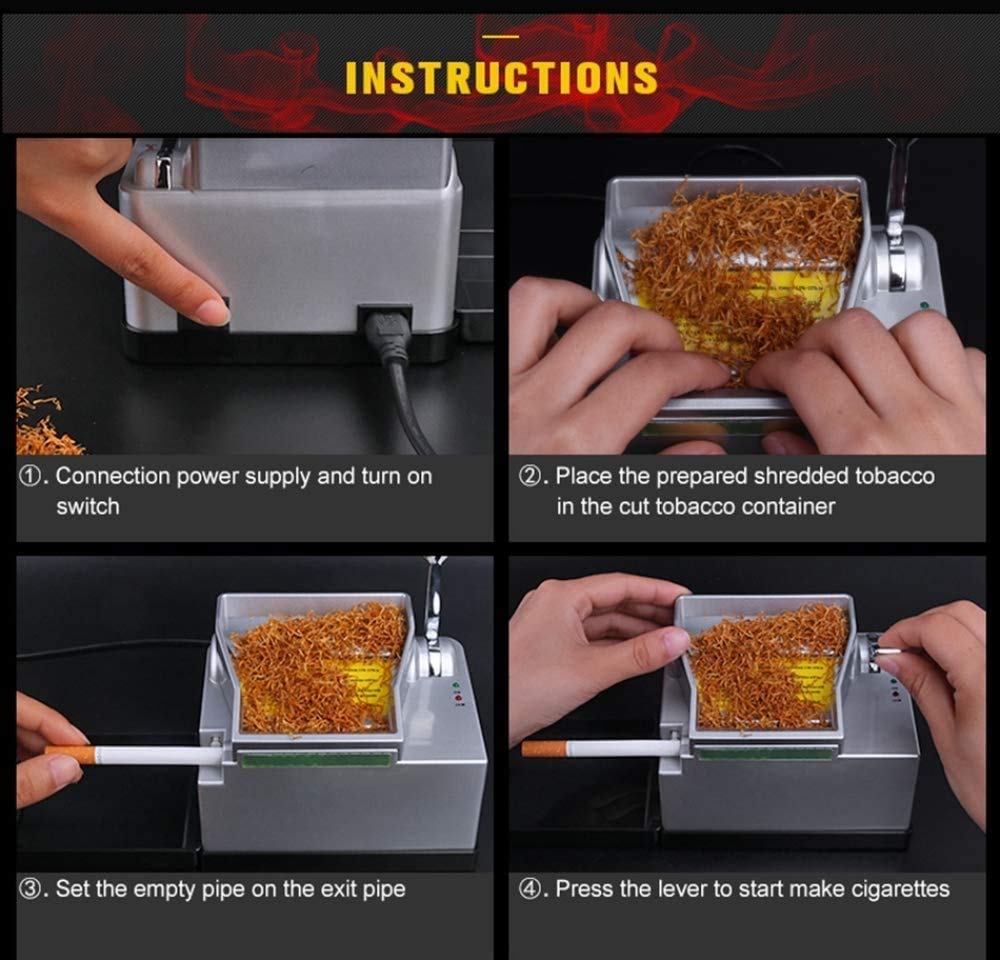 INSTRUCTIONS

①. Connection power supply and turn on switch

②. Place the prepared shredded tobacco in the cut tobacco container

③. Set the empty pipe on the exit pipe

④. Press the lever to start make cigarettes