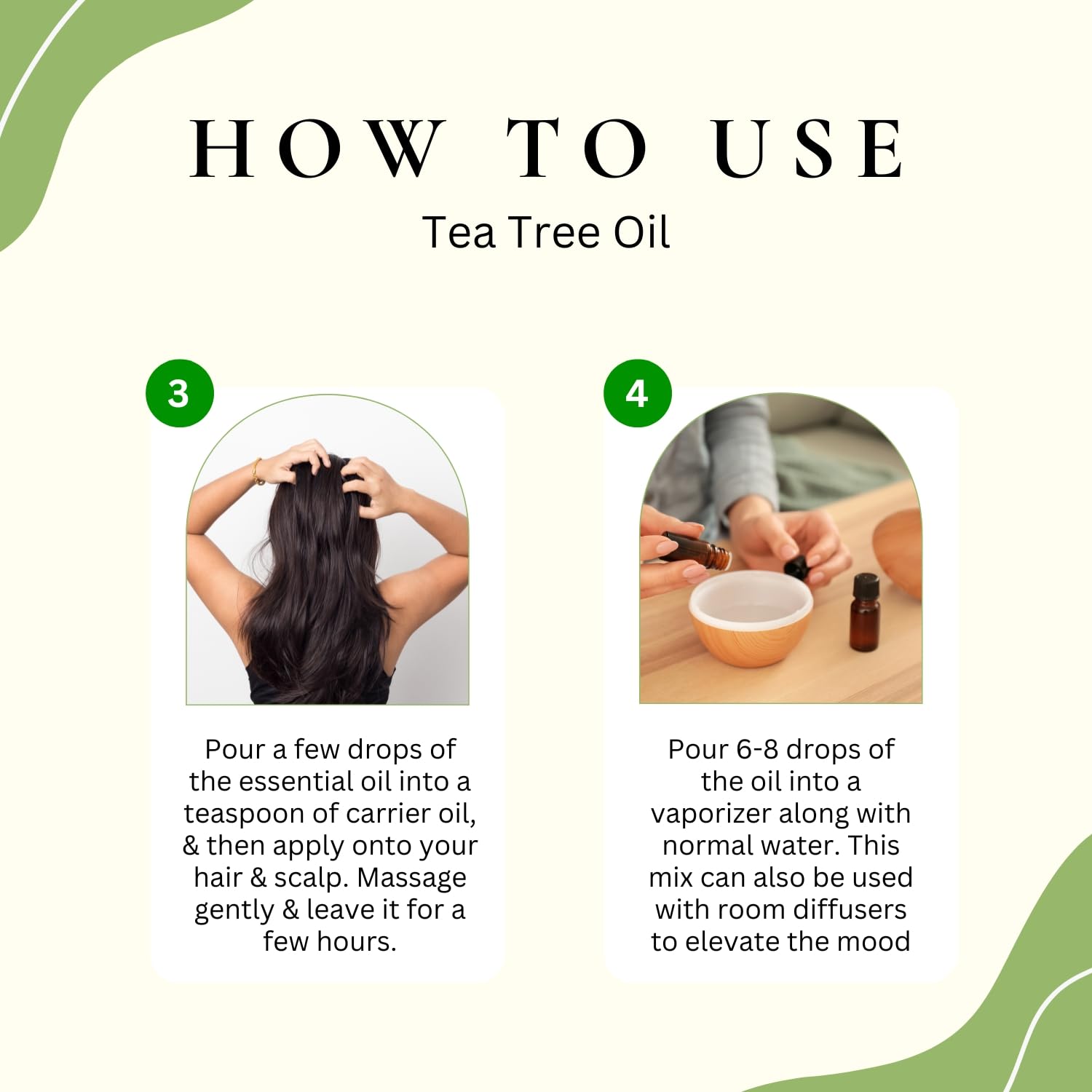 HOW TO USE

Tea Tree Oil

3

Pour a few drops of the essential oil into a teaspoon of carrier oil, & then apply onto your hair & scalp. Massage gently & leave it for a few hours.

4

Pour 6-8 drops of the oil into a vaporizer along with normal water. This mix can also be used with room diffusers to elevate the mood