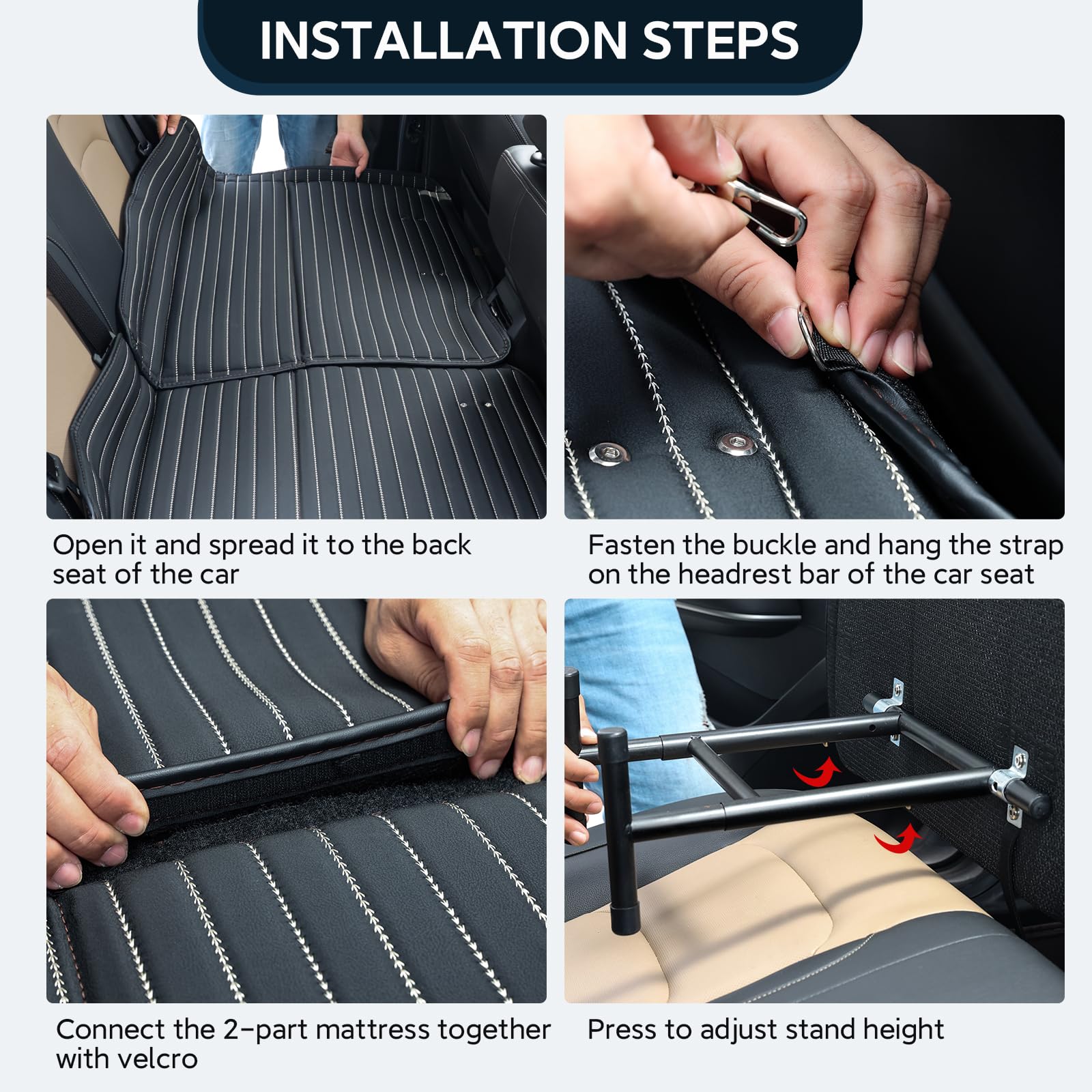 INSTALLATION STEPS

Open it and spread it to the back seat of the car

Fasten the buckle and hang the strap on the headrest bar of the car seat

Connect the 2-part mattress together with velcro

Press to adjust stand height