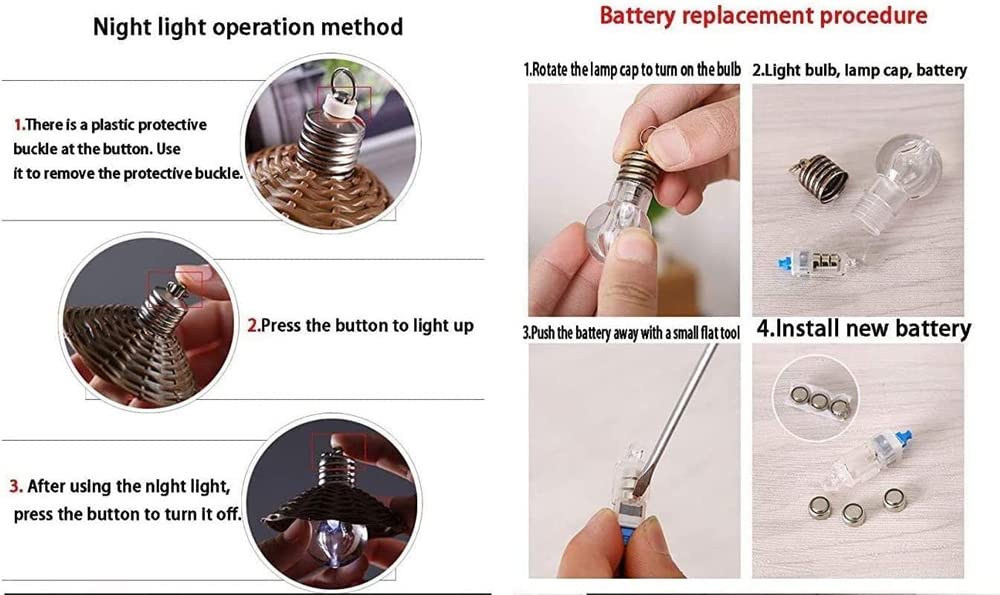 Night light operation method

1.There is a plastic protective buckle at the button. Use it to remove the protective buckle.

2.Press the button to light up

3. After using the night light, press the button to turn it off.

Battery replacement procedure

1.Rotate the lamp cap to turn on the bulb

2.Light bulb, lamp cap, battery

3.Push the battery away with a small flat tool

4.Install new battery