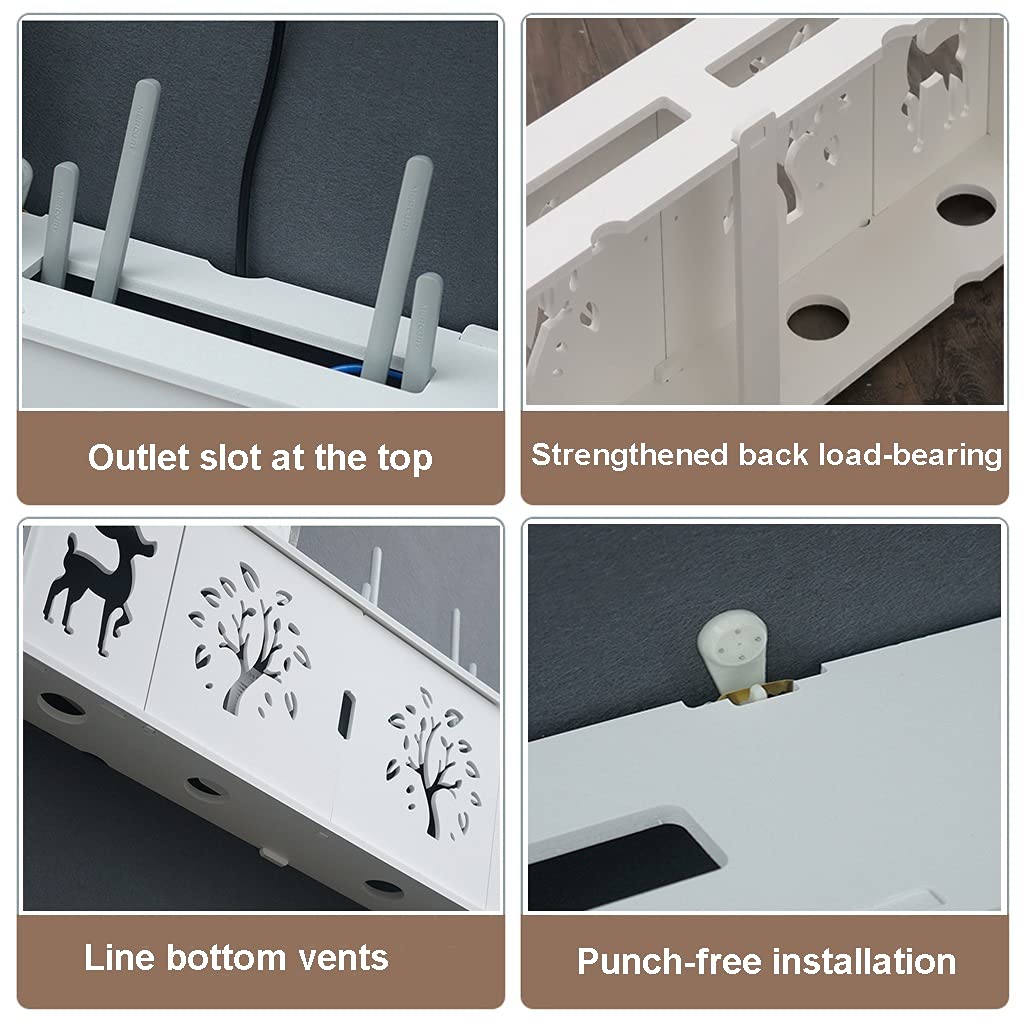 Outlet slot at the top

Strengthened back load-bearing

Line bottom vents

Punch-free installation