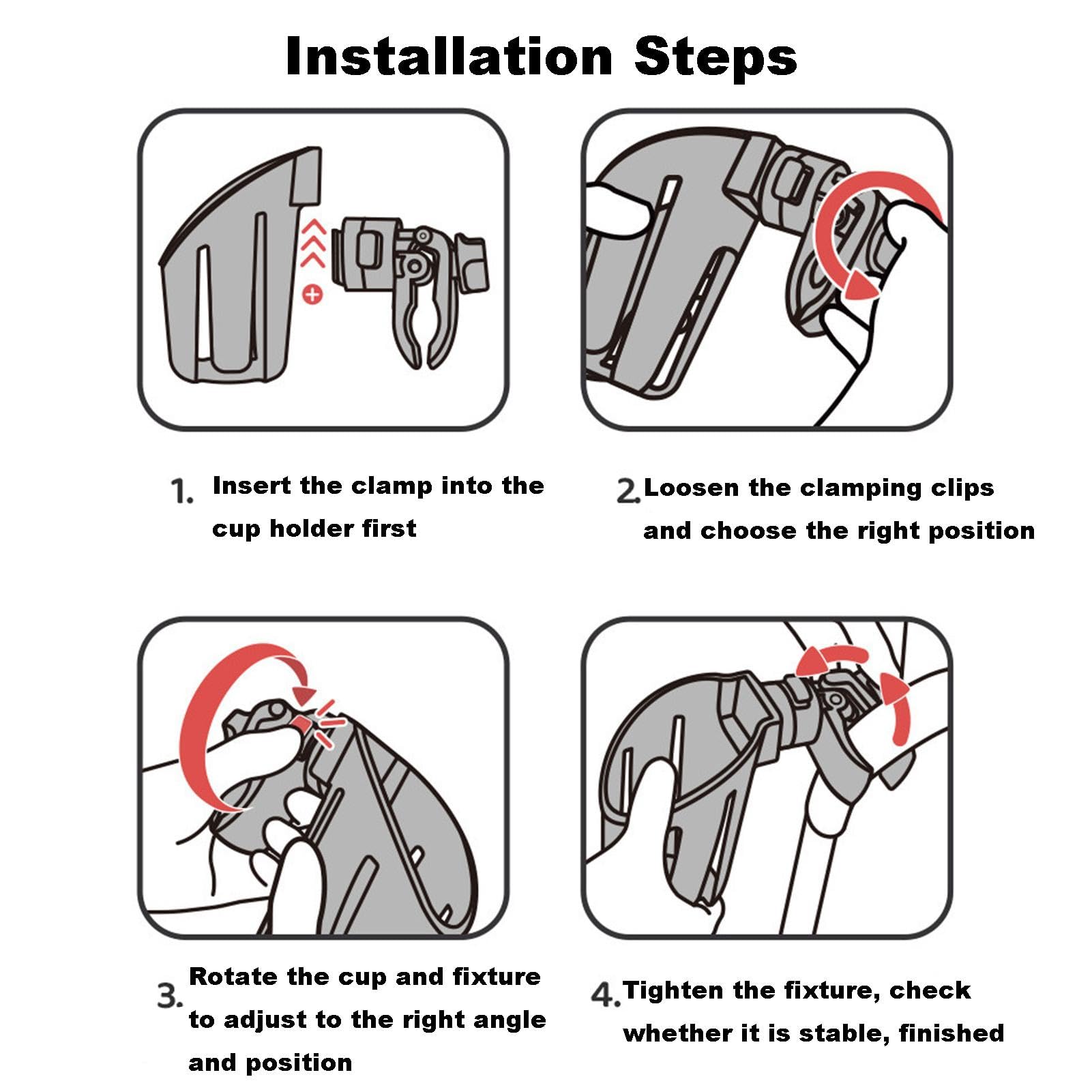 Installation Steps

1. Insert the clamp into the cup holder first

2. Loosen the clamping clips and choose the right position

3. Rotate the cup and fixture to adjust to the right angle and position

4. Tighten the fixture, check whether it is stable, finished