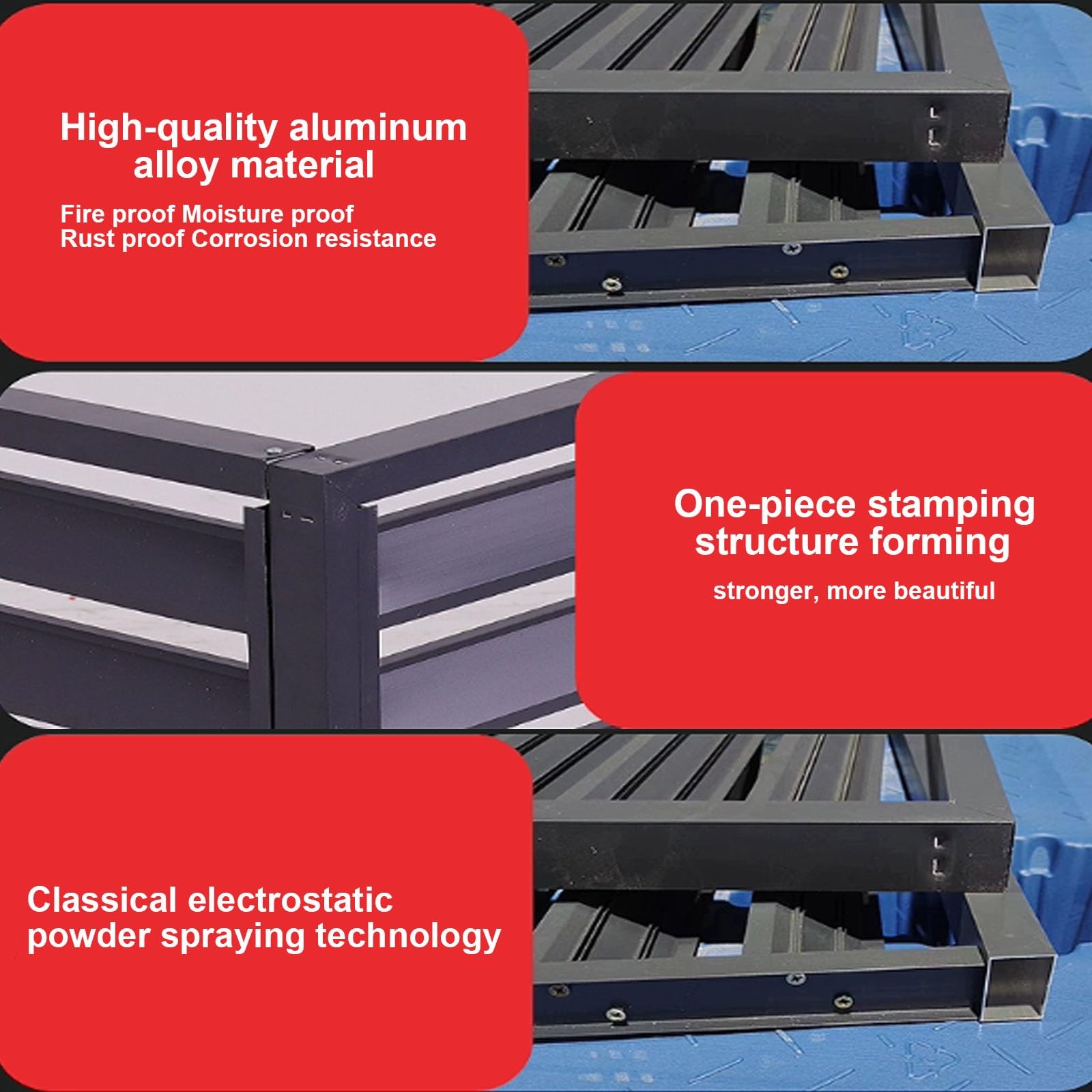 High-quality aluminum alloy material

Fire proof Moisture proof
Rust proof Corrosion resistance

One-piece stamping structure forming

stronger, more beautiful

Classical electrostatic powder spraying technology