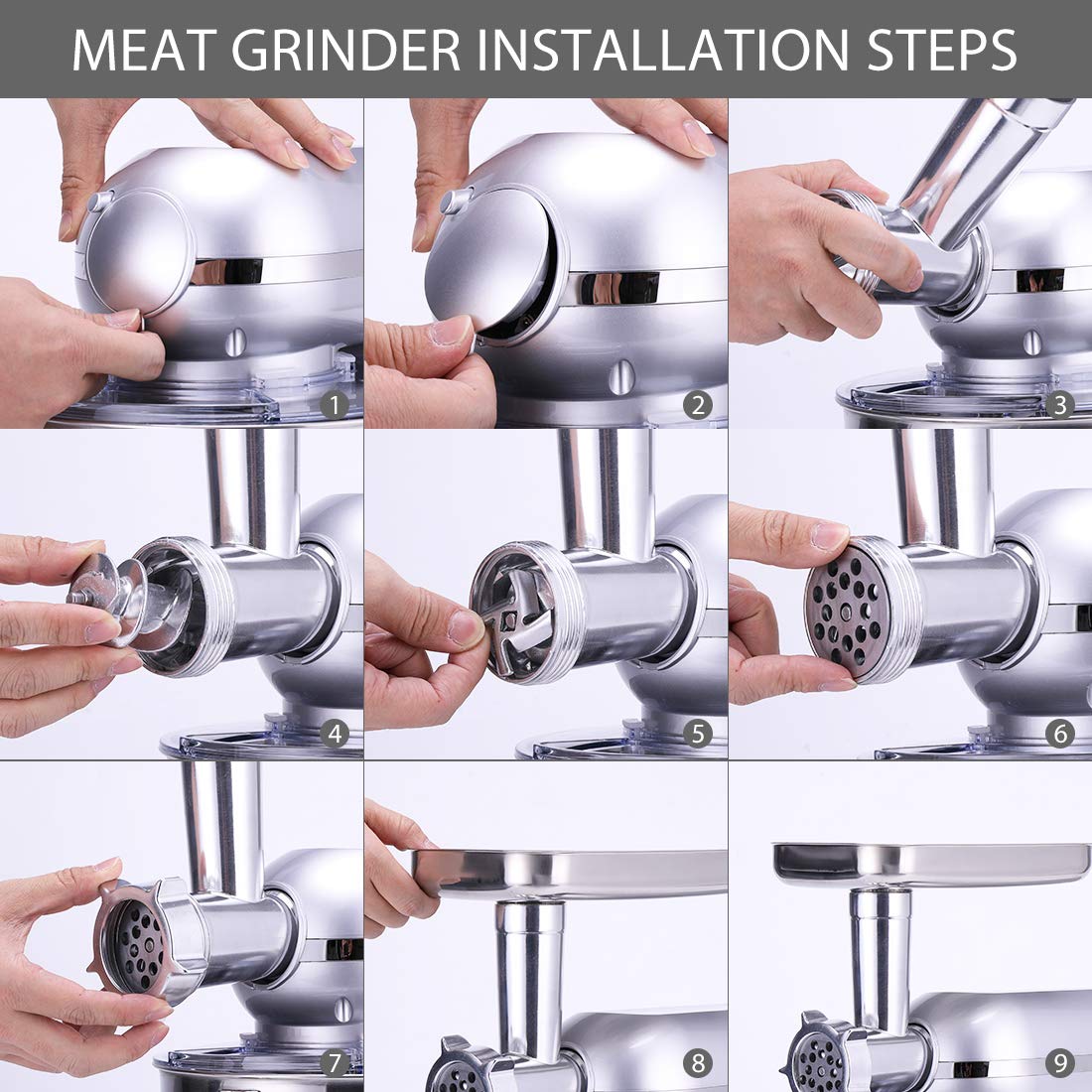 MEAT GRINDER INSTALLATION STEPS

1

2

3

4

5

6

7

8

9