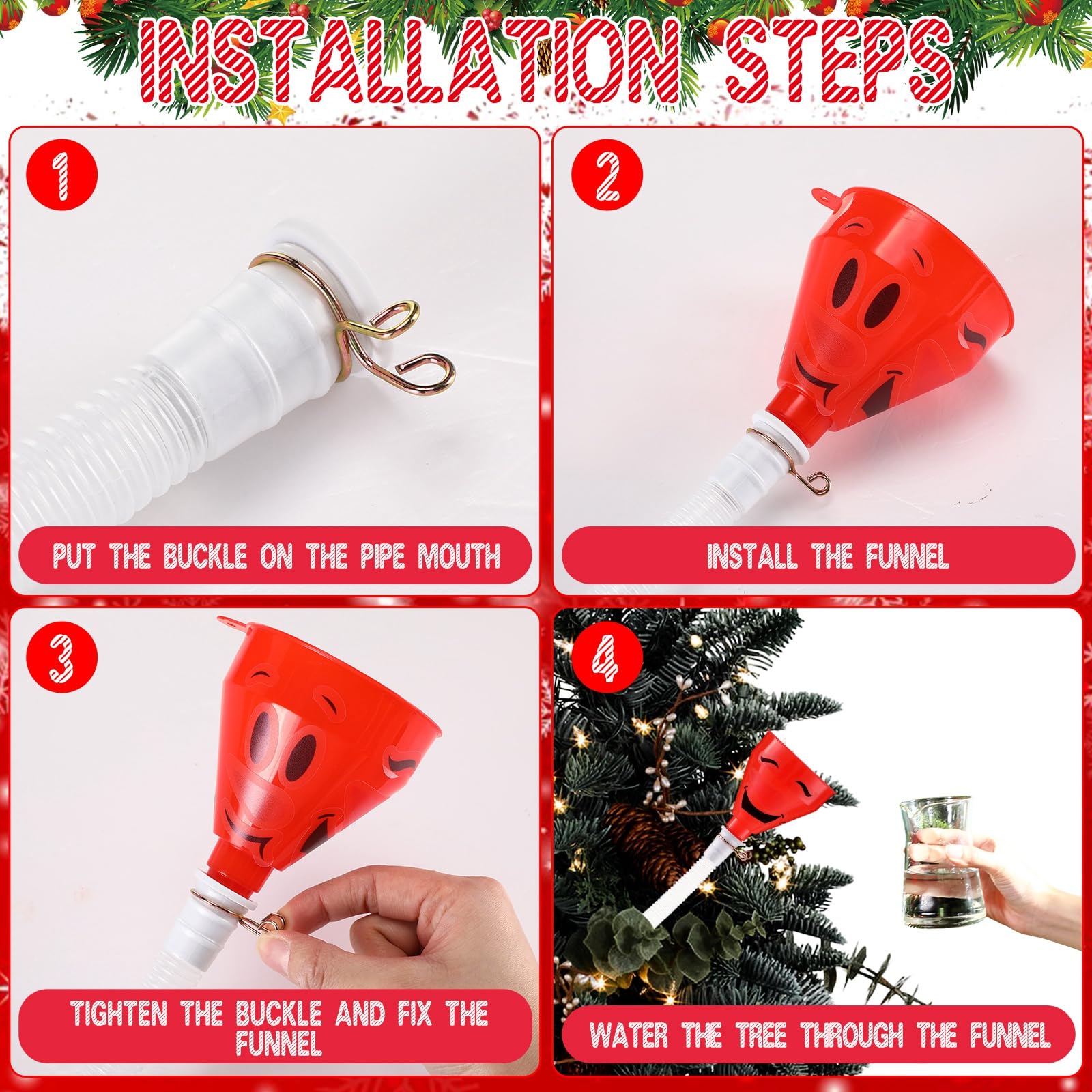 INSTALLATION STEPS

1

PUT THE BUCKLE ON THE PIPE MOUTH

2

INSTALL THE FUNNEL

3

TIGHTEN THE BUCKLE AND FIX THE FUNNEL

4

WATER THE TREE THROUGH THE FUNNEL