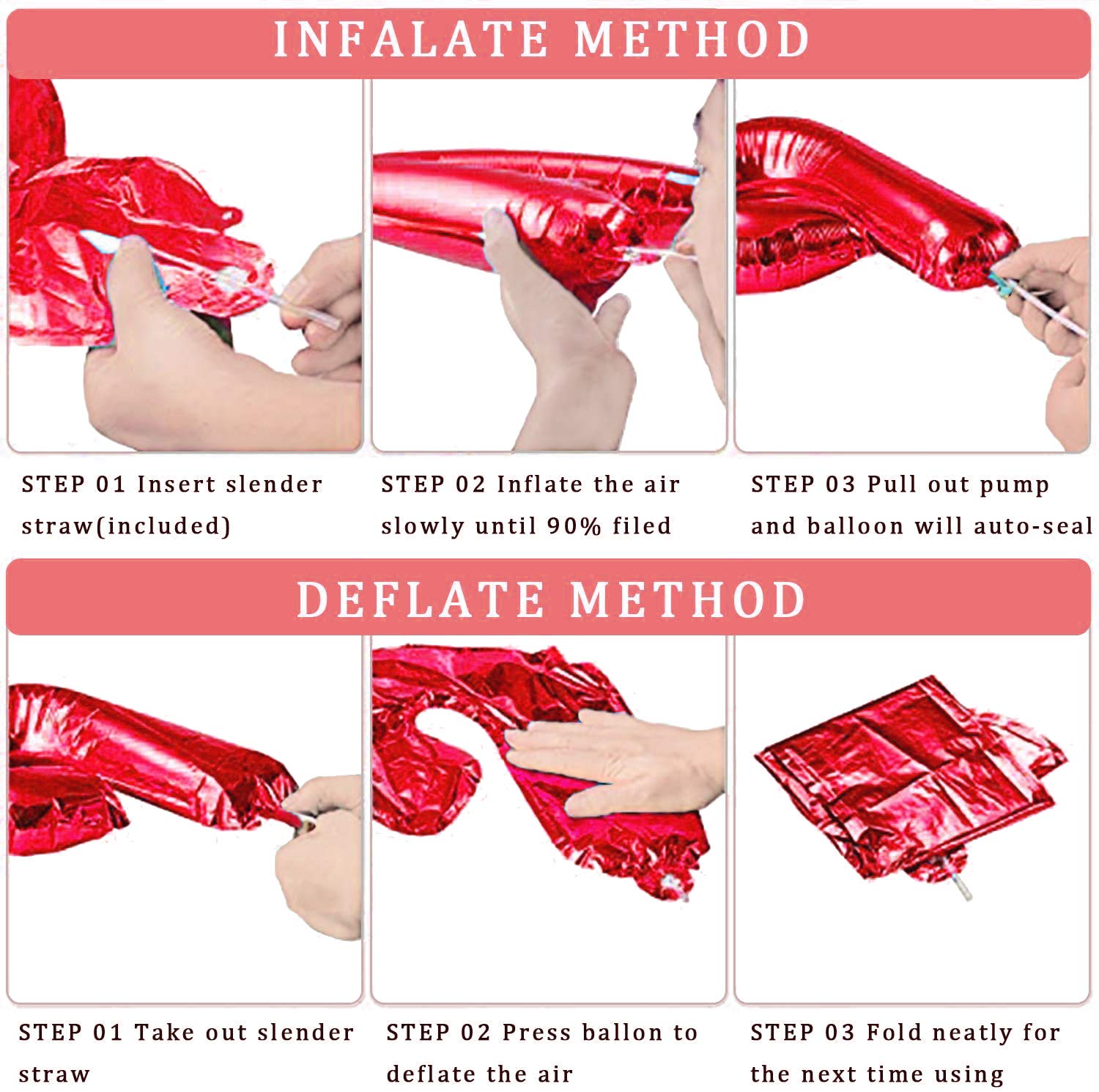 INFALATE METHOD

STEP 01 Insert slender straw(included)

STEP 02 Inflate the air slowly until 90% filed

STEP 03 Pull out pump and balloon will auto-seal

DEFLATE METHOD

STEP 01 Take out slender straw

STEP 02 Press ballon to deflate the air

STEP 03 Fold neatly for the next time using