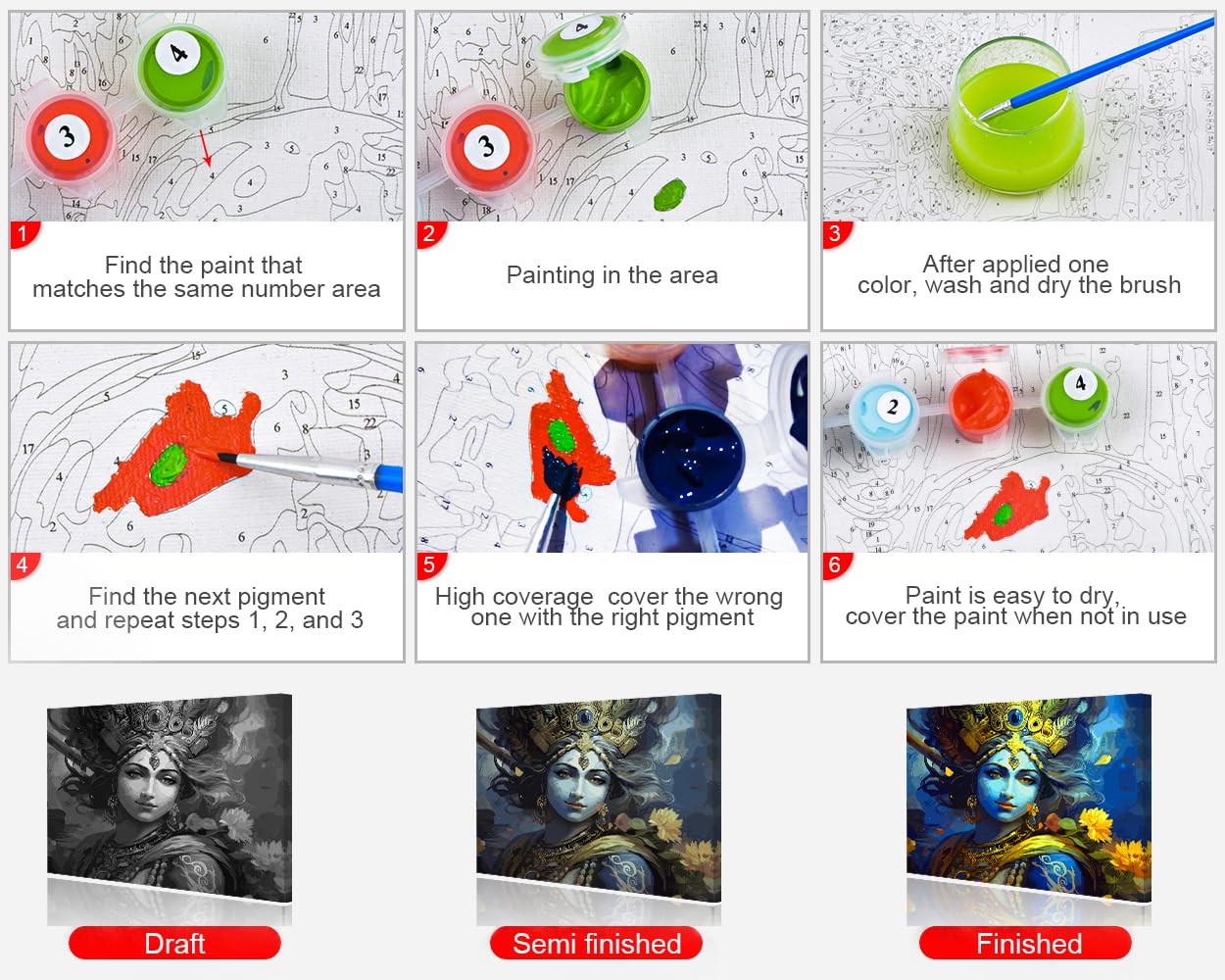 1
Find the paint that matches the same number area

2
Painting in the area

3
After applied one color, wash and dry the brush

4
Find the next pigment and repeat steps 1, 2, and 3

5
High coverage cover the wrong one with the right pigment

6
Paint is easy to dry, cover the paint when not in use

Draft

Semi finished

Finished