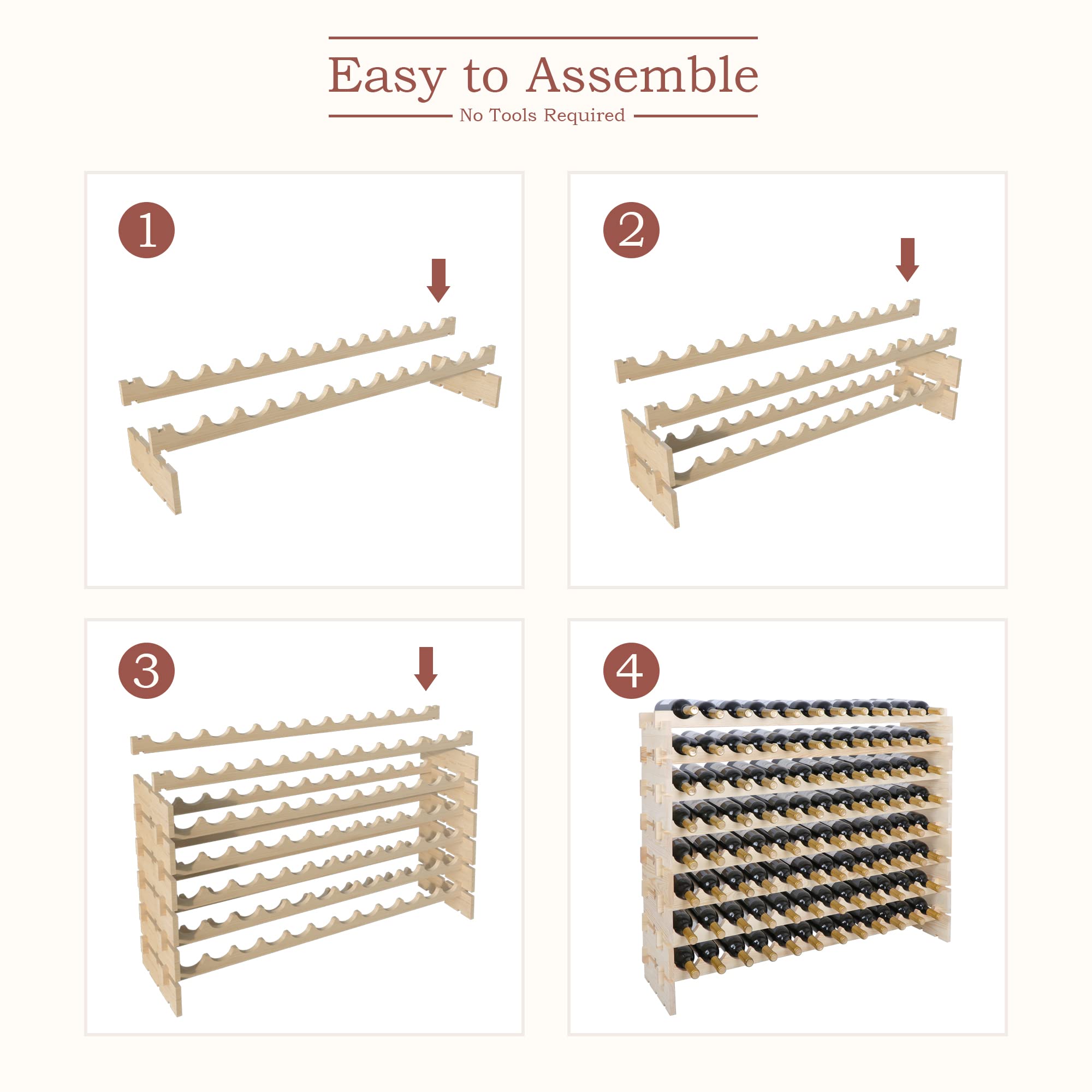 Easy to Assemble

No Tools Required

1

2

3

4