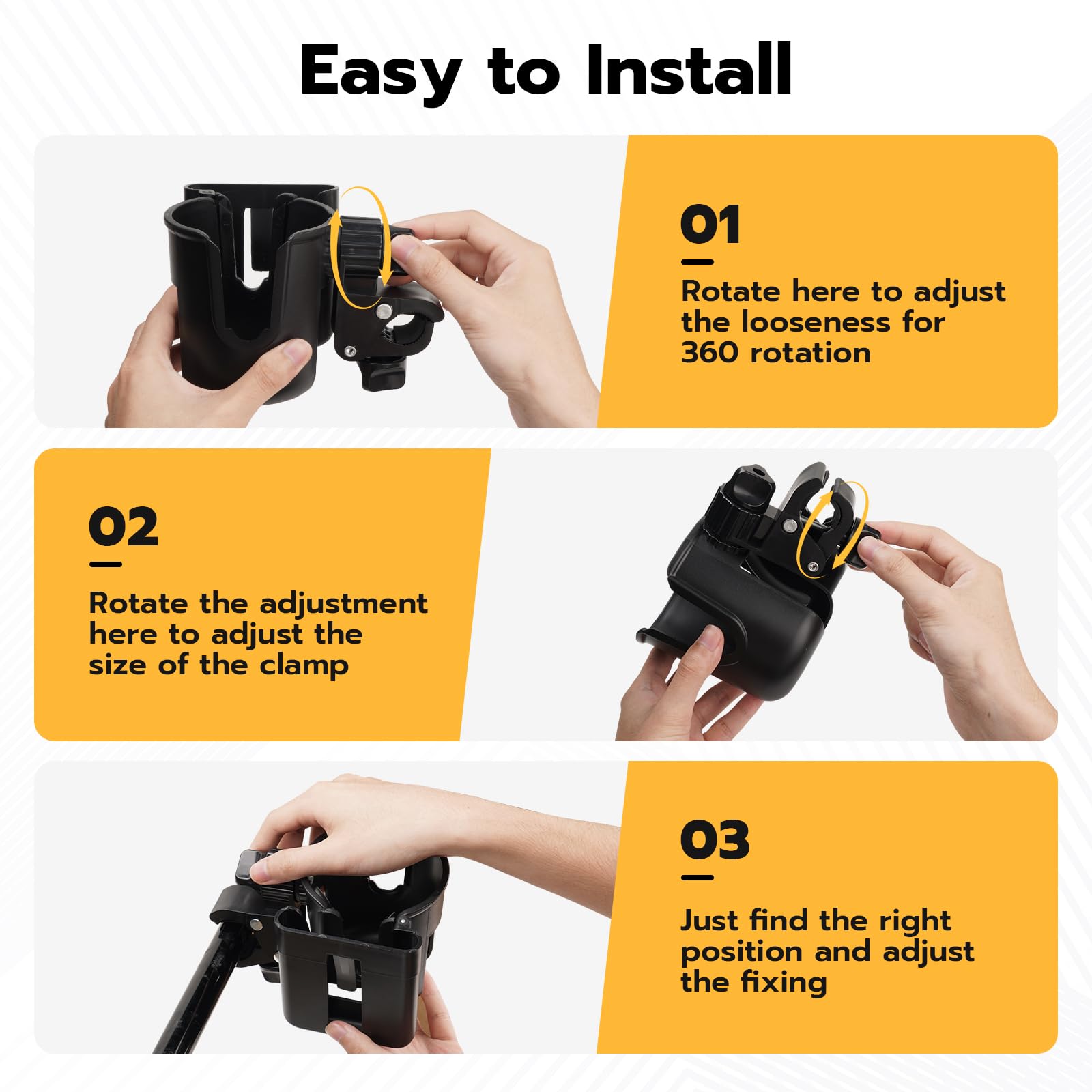 Easy to Install

01

Rotate here to adjust the looseness for 360 rotation

02

Rotate the adjustment here to adjust the size of the clamp

03

Just find the right position and adjust the fixing