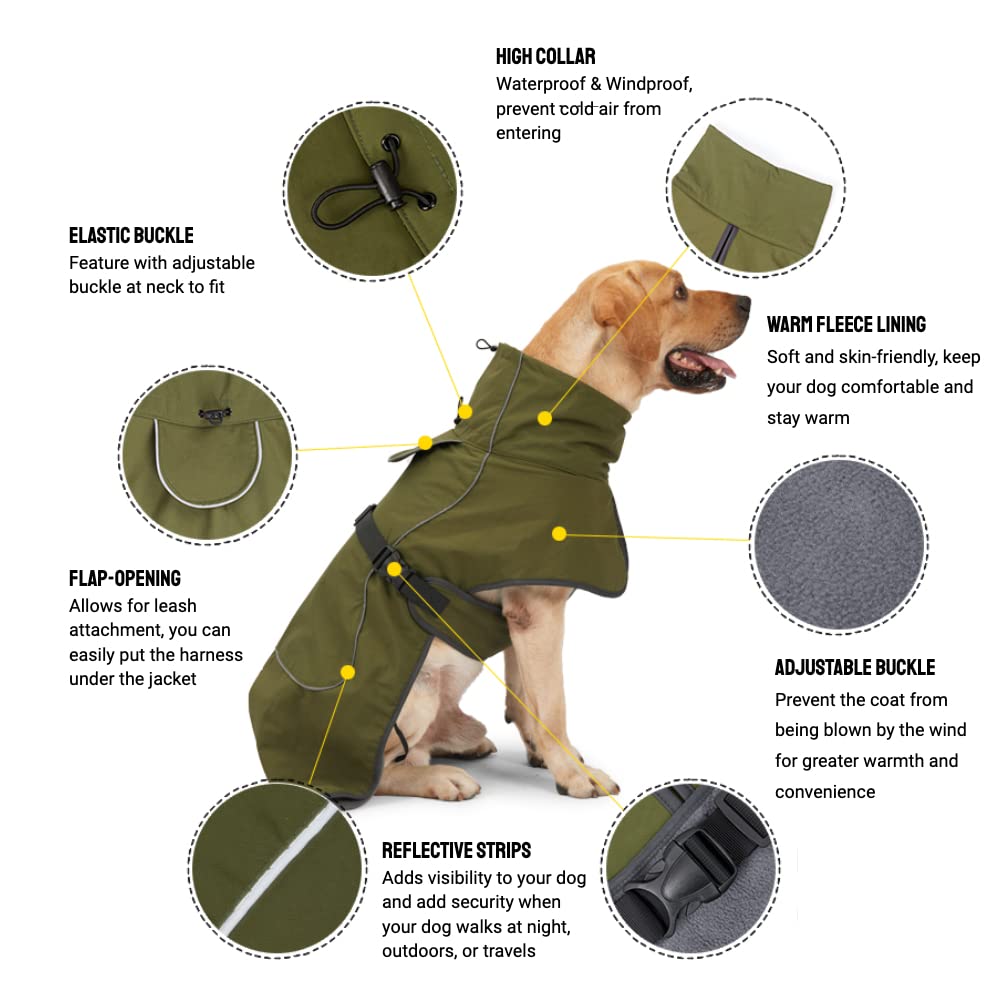 HIGH COLLAR
Waterproof & Windproof, prevent cold air from entering

ELASTIC BUCKLE
Feature with adjustable buckle at neck to fit

WARM FLEECE LINING
Soft and skin-friendly, keep your dog comfortable and stay warm

FLAP-OPENING
Allows for leash attachment, you can easily put the harness under the jacket

ADJUSTABLE BUCKLE
Prevent the coat from being blown by the wind for greater warmth and convenience

REFLECTIVE STRIPS
Adds visibility to your dog and add security when your dog walks at night, outdoors, or travels