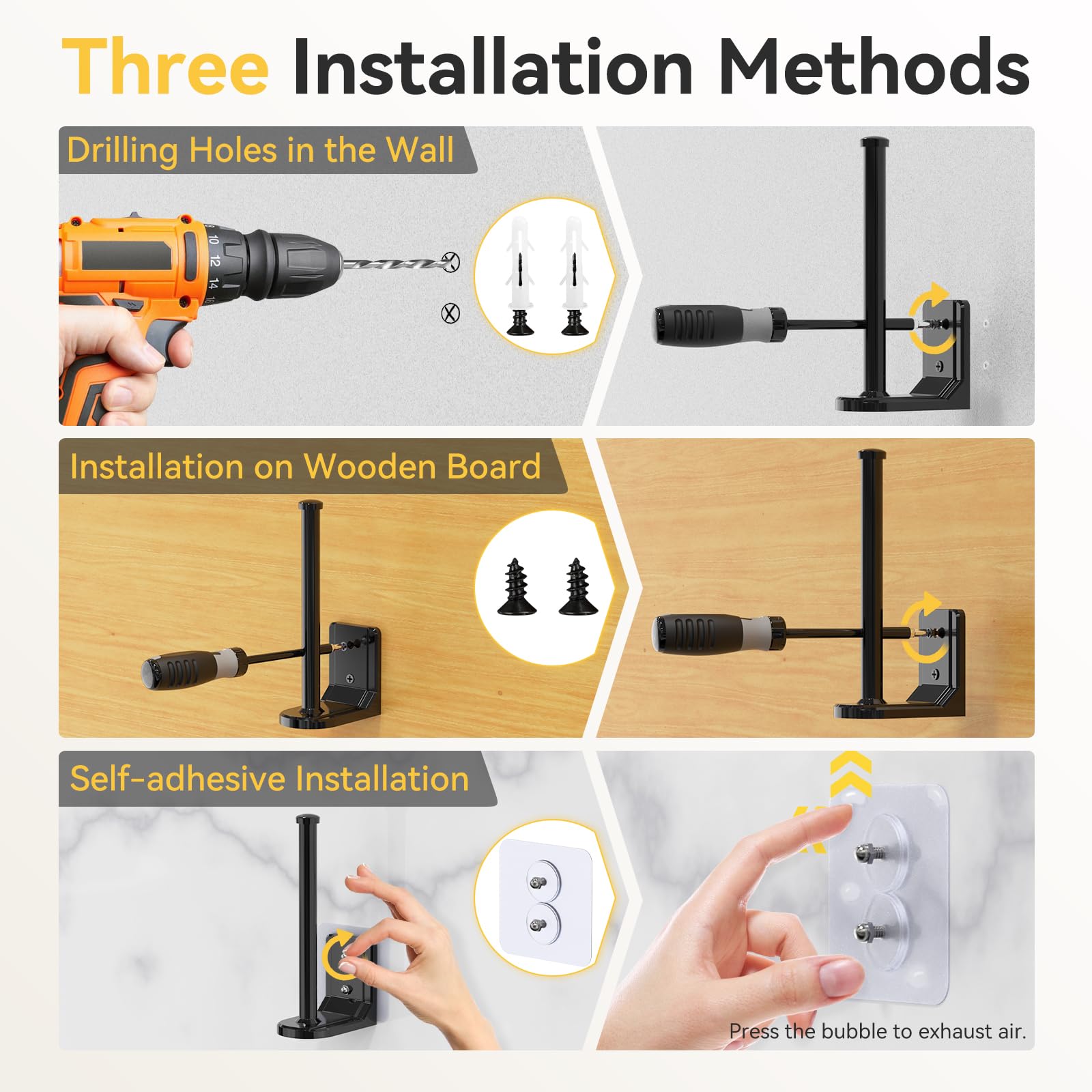 Three Installation Methods

Drilling Holes in the Wall

10 12 14

Installation on Wooden Board

Self-adhesive Installation

Press the bubble to exhaust air.