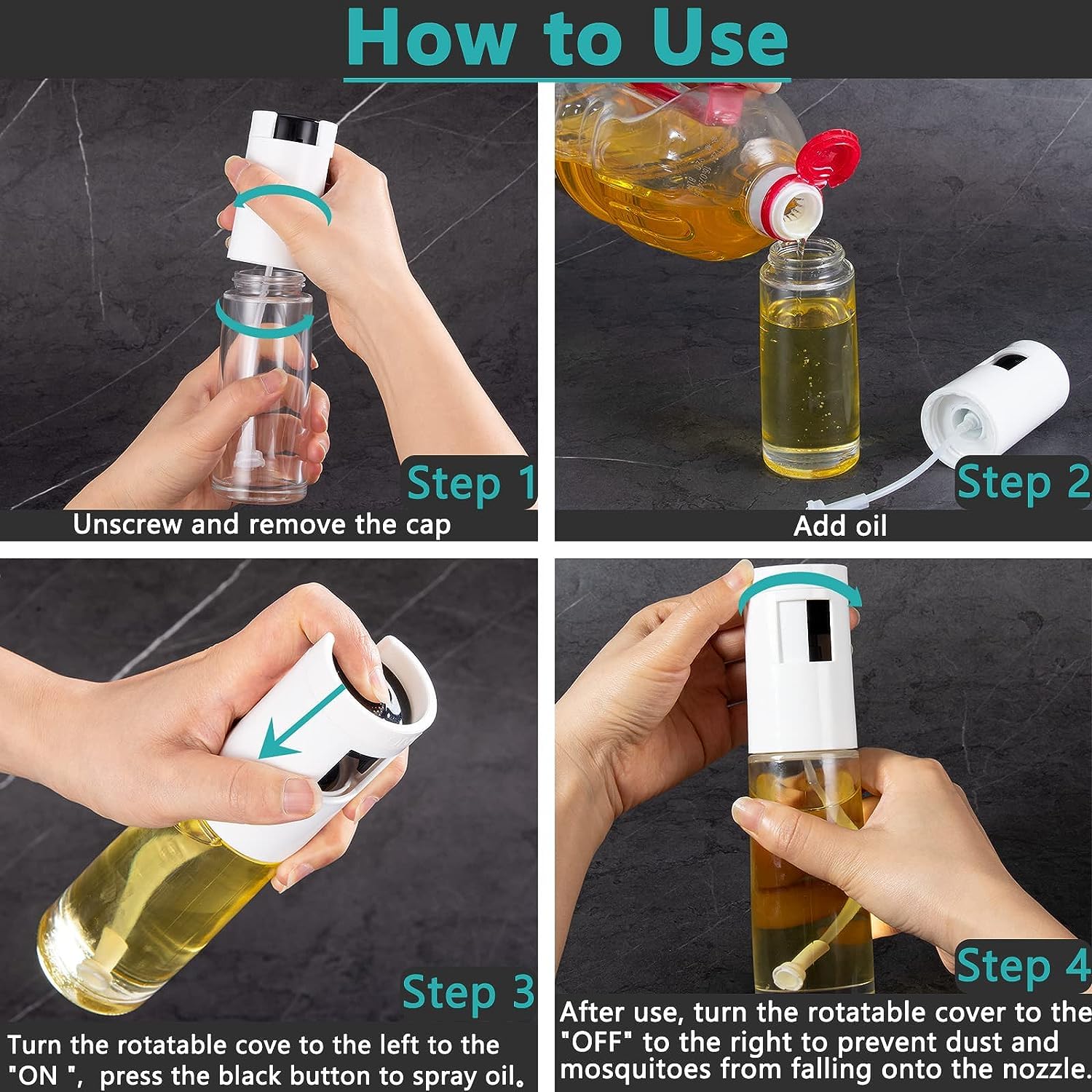 How to Use

Step 1
Unscrew and remove the cap

Step 2
Add oil

Step 3
Turn the rotatable cove to the left to the "ON ", press the black button to spray oil。

Step 4
After use, turn the rotatable cover to the "OFF" to the right to prevent dust and mosquitoes from falling onto the nozzle.