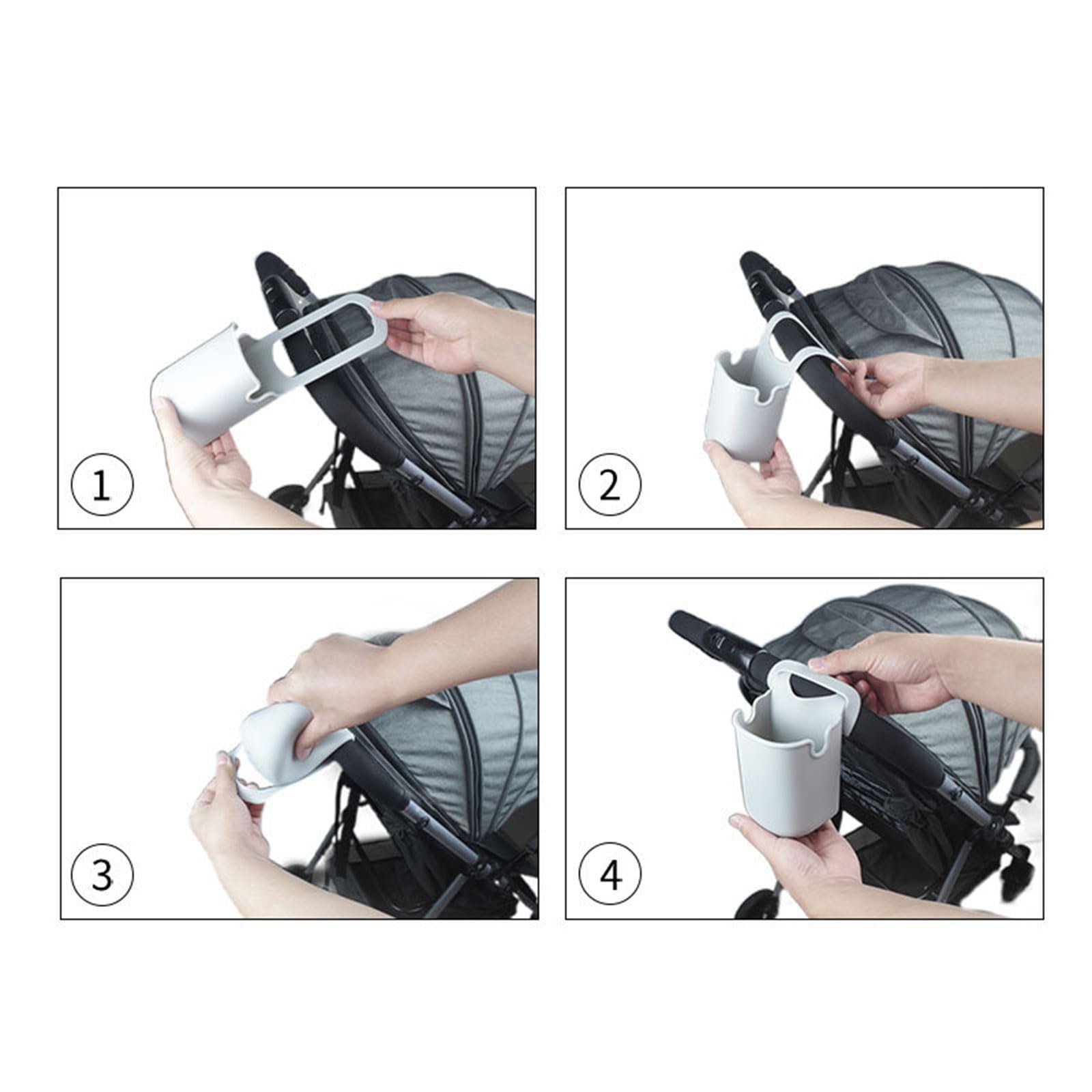 1

2

3

4