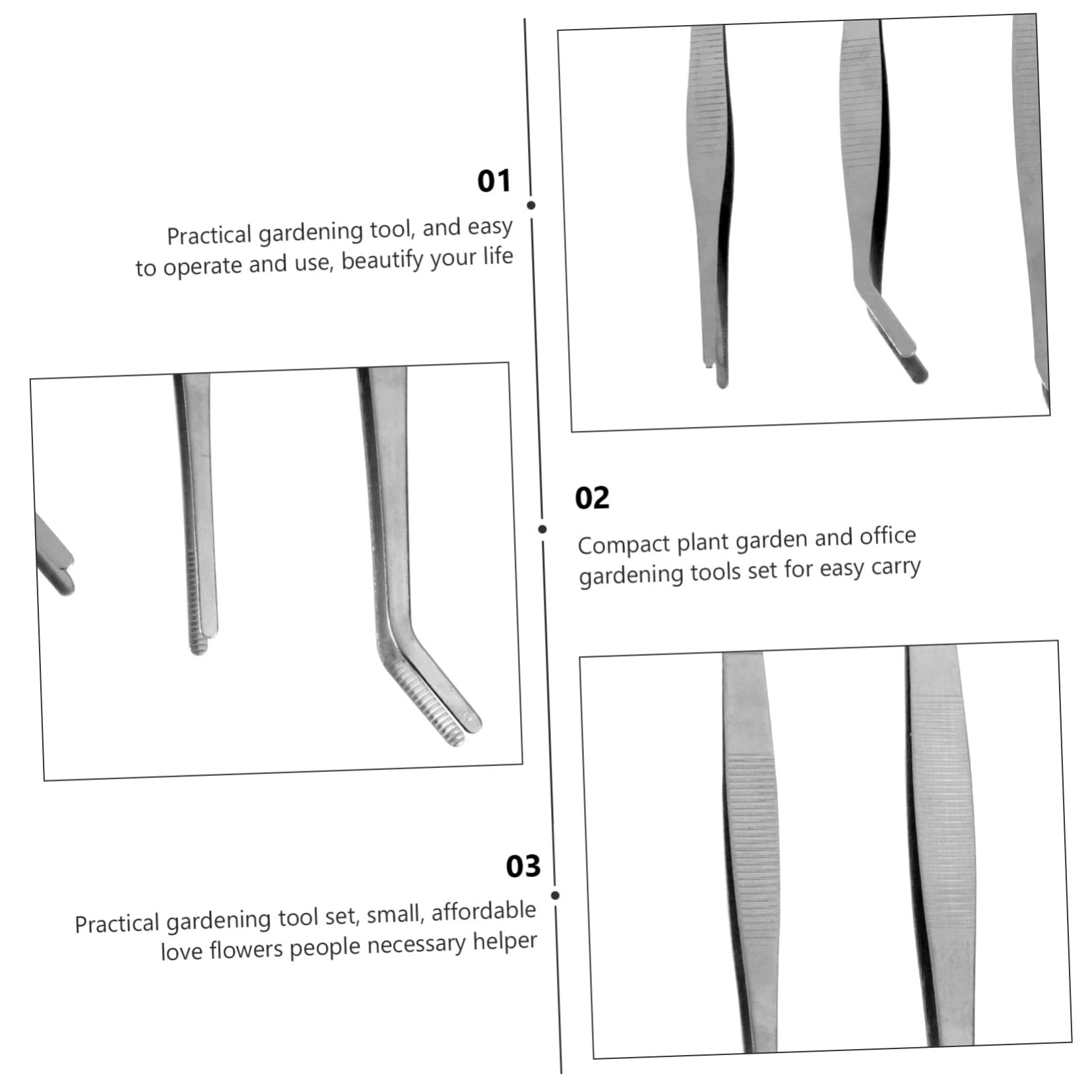 01

Practical gardening tool, and easy to operate and use, beautify your life

02

Compact plant garden and office gardening tools set for easy carry

03

Practical gardening tool set, small, affordable love flowers people necessary helper