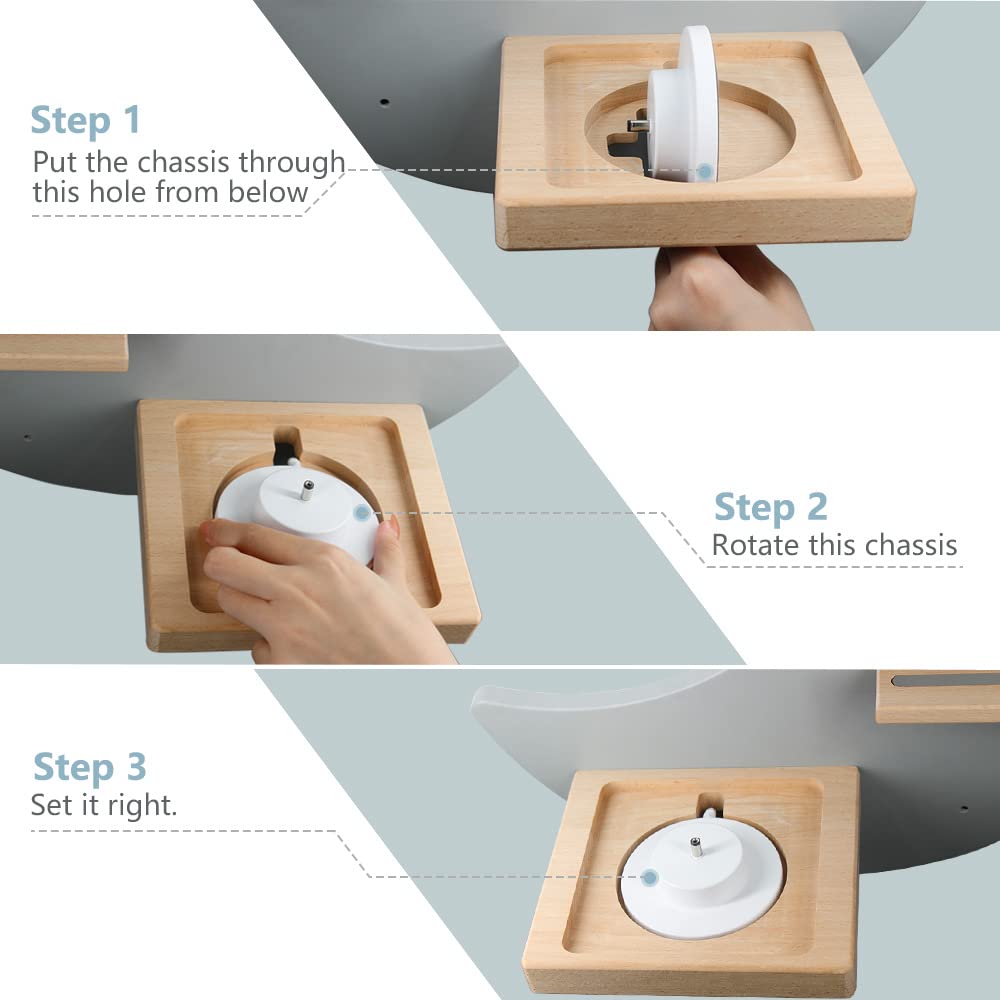 Step 1
Put the chassis through this hole from below

Step 2
Rotate this chassis

Step 3
Set it right.