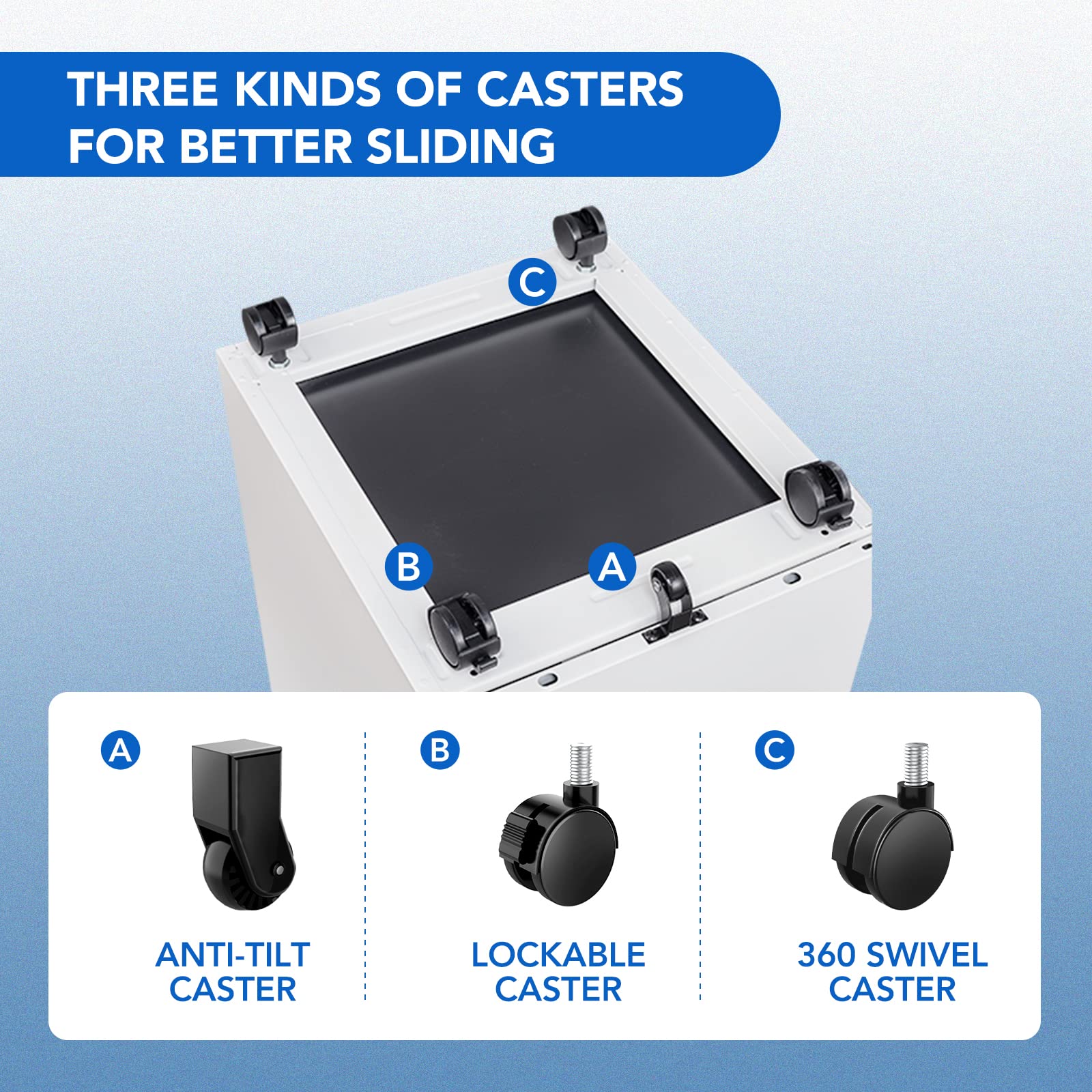 THREE KINDS OF CASTERS FOR BETTER SLIDING

C

B

A

A

ANTI-TILT CASTER

B

LOCKABLE CASTER

C

360 SWIVEL CASTER