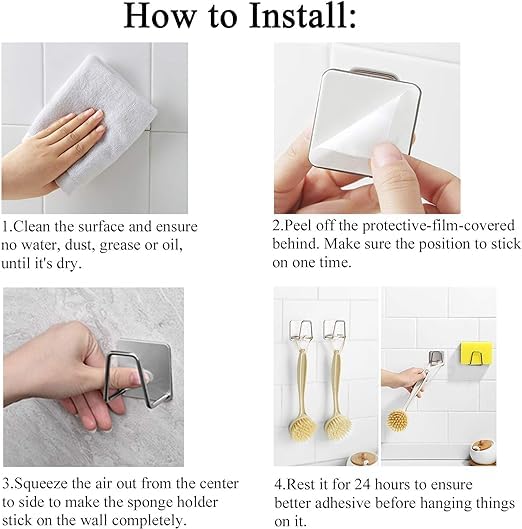 How to Install:

1.Clean the surface and ensure no water, dust, grease or oil, until it's dry.

2.Peel off the protective-film-covered behind. Make sure the position to stick on one time.

3.Squeeze the air out from the center to side to make the sponge holder stick on the wall completely.

4.Rest it for 24 hours to ensure better adhesive before hanging things on it.