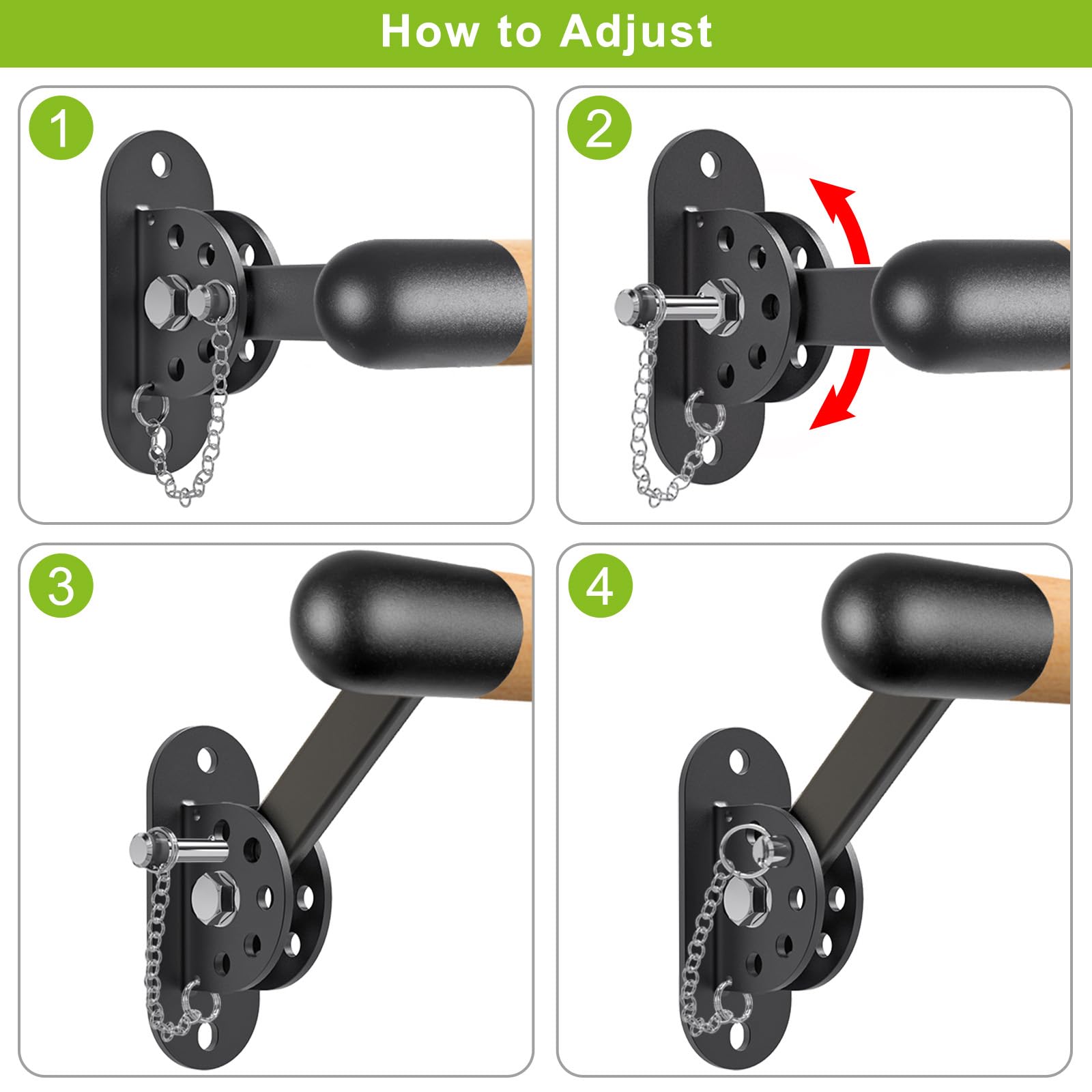 How to Adjust

1

2

3

4