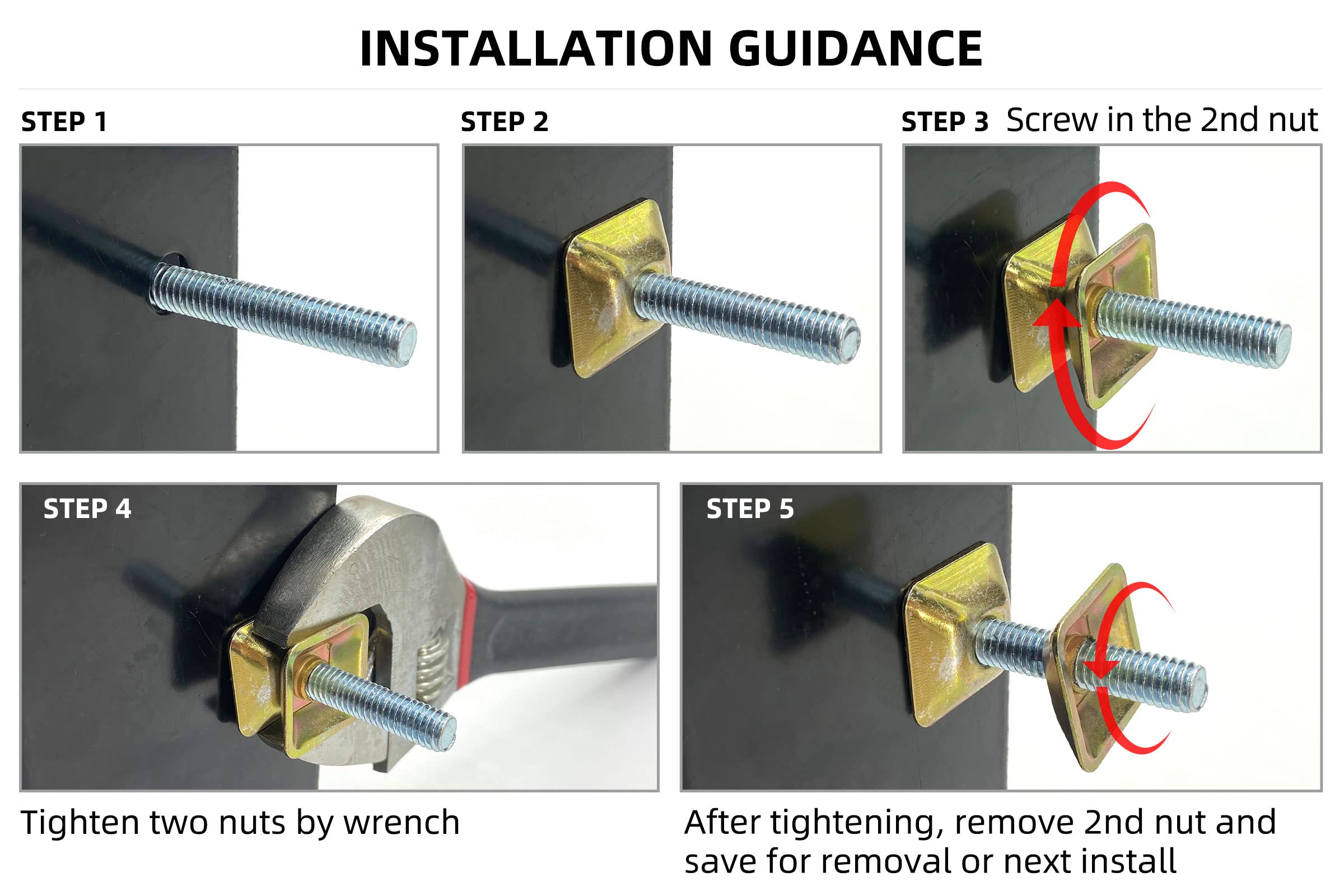 INSTALLATION GUIDANCE

STEP 1

STEP 2

STEP 3 Screw in the 2nd nut

STEP 4

Tighten two nuts by wrench

STEP 5

After tightening, remove 2nd nut and save for removal or next install