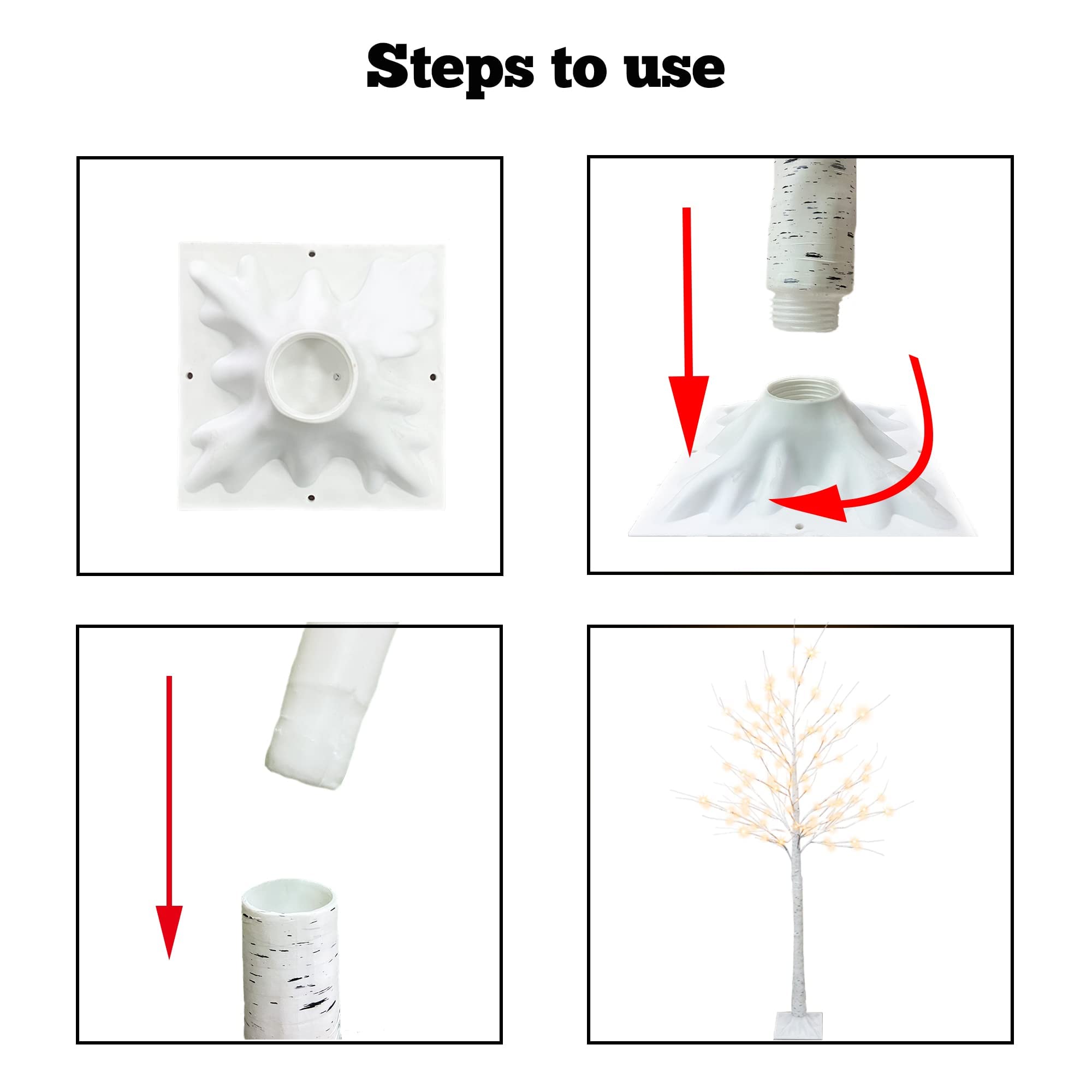 Steps to use