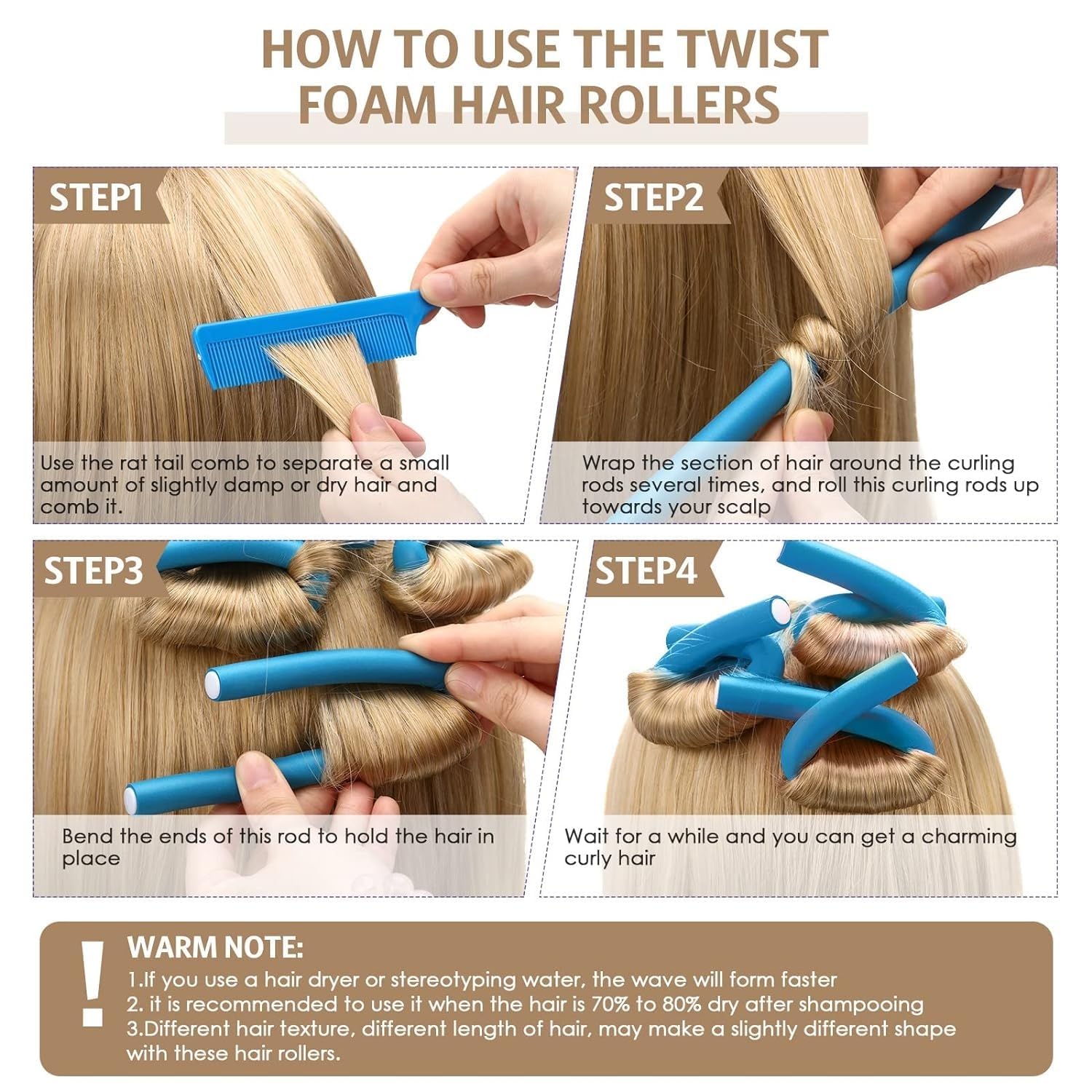 HOW TO USE THE TWIST FOAM HAIR ROLLERS

STEP1

Use the rat tail comb to separate a small amount of slightly damp or dry hair and comb it.

STEP2

Wrap the section of hair around the curling rods several times, and roll this curling rods up towards your scalp

STEP3

Bend the ends of this rod to hold the hair in place

STEP4

Wait for a while and you can get a charming curly hair

!

WARM NOTE:

1.If you use a hair dryer or stereotyping water, the wave will form faster
2. it is recommended to use it when the hair is 70% to 80% dry after shampooing
3.Different hair texture, different length of hair, may make a slightly different shape with these hair rollers.