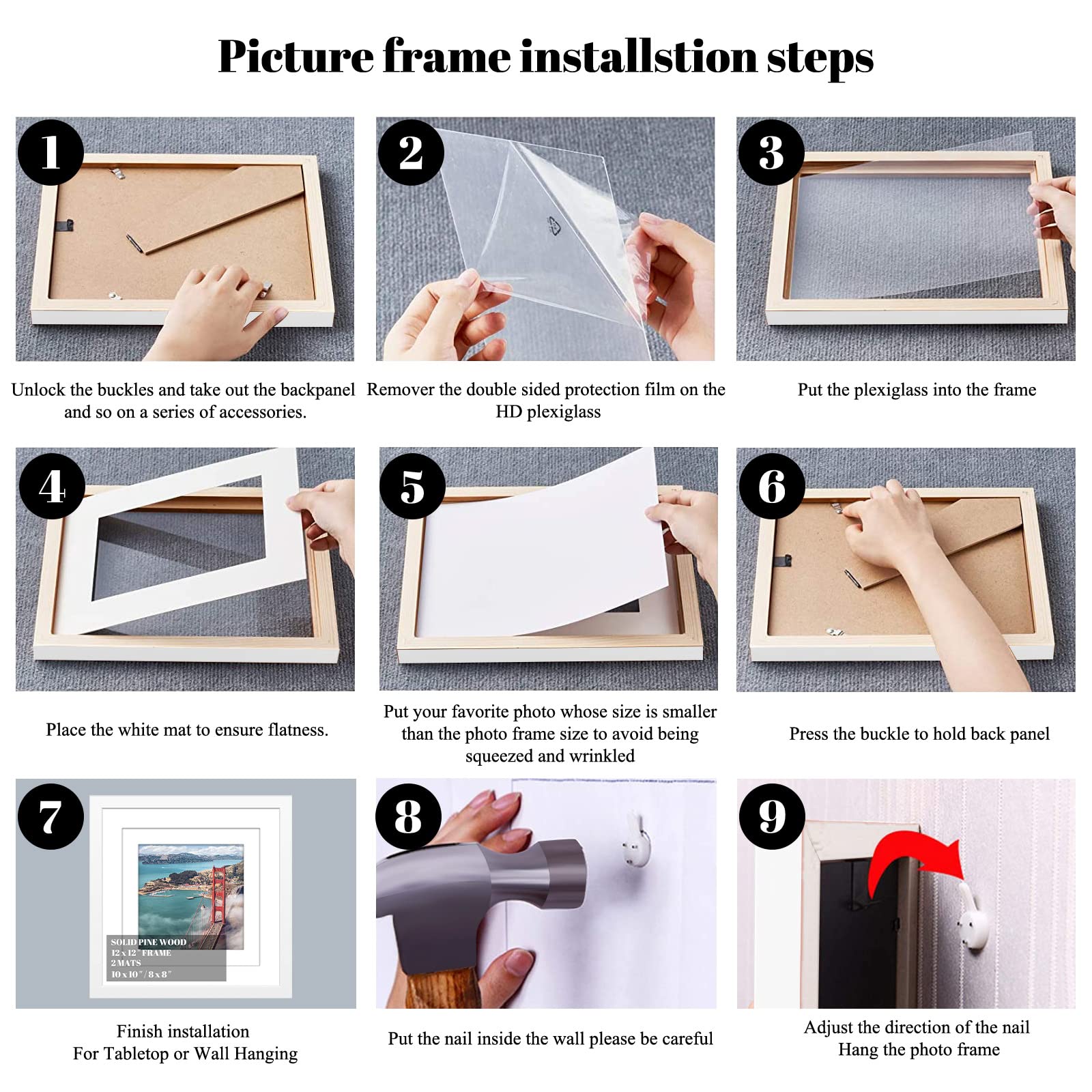 Picture frame installstion steps

1

Unlock the buckles and take out the backpanel and so on a series of accessories.

2

Remover the double sided protection film on the HD plexiglass

3

Put the plexiglass into the frame

4

Place the white mat to ensure flatness.

5

Put your favorite photo whose size is smaller than the photo frame size to avoid being squeezed and wrinkled

6

Press the buckle to hold back panel

7

SOLID PINE WOOD
12 x 12" FRAME
2 MATS
10 x 10" / 8 x 8"

Finish installation
For Tabletop or Wall Hanging

8

Put the nail inside the wall please be careful

9

Adjust the direction of the nail
Hang the photo frame