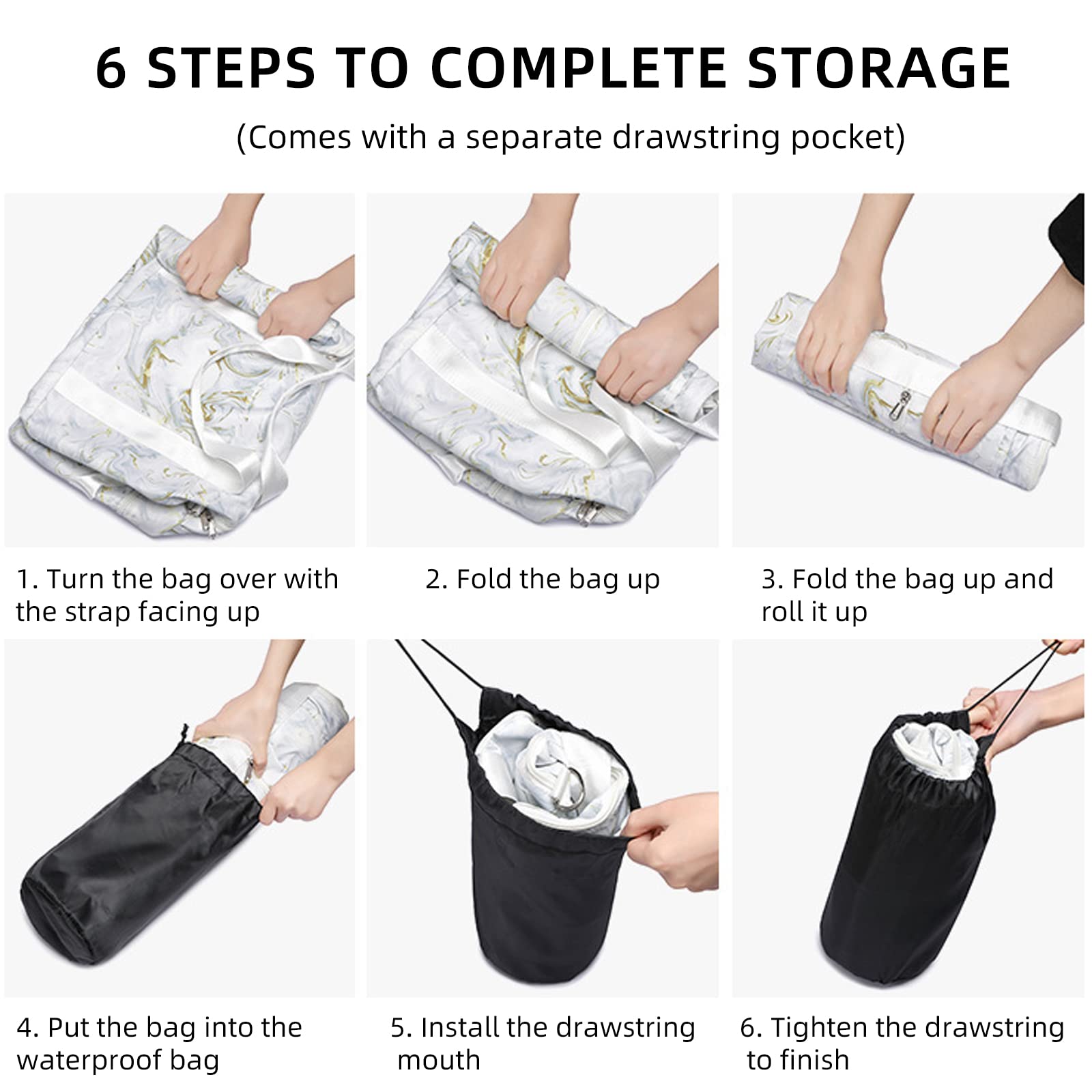 6 STEPS TO COMPLETE STORAGE

(Comes with a separate drawstring pocket)

1. Turn the bag over with the strap facing up

2. Fold the bag up

3. Fold the bag up and roll it up

4. Put the bag into the waterproof bag

5. Install the drawstring mouth

6. Tighten the drawstring to finish