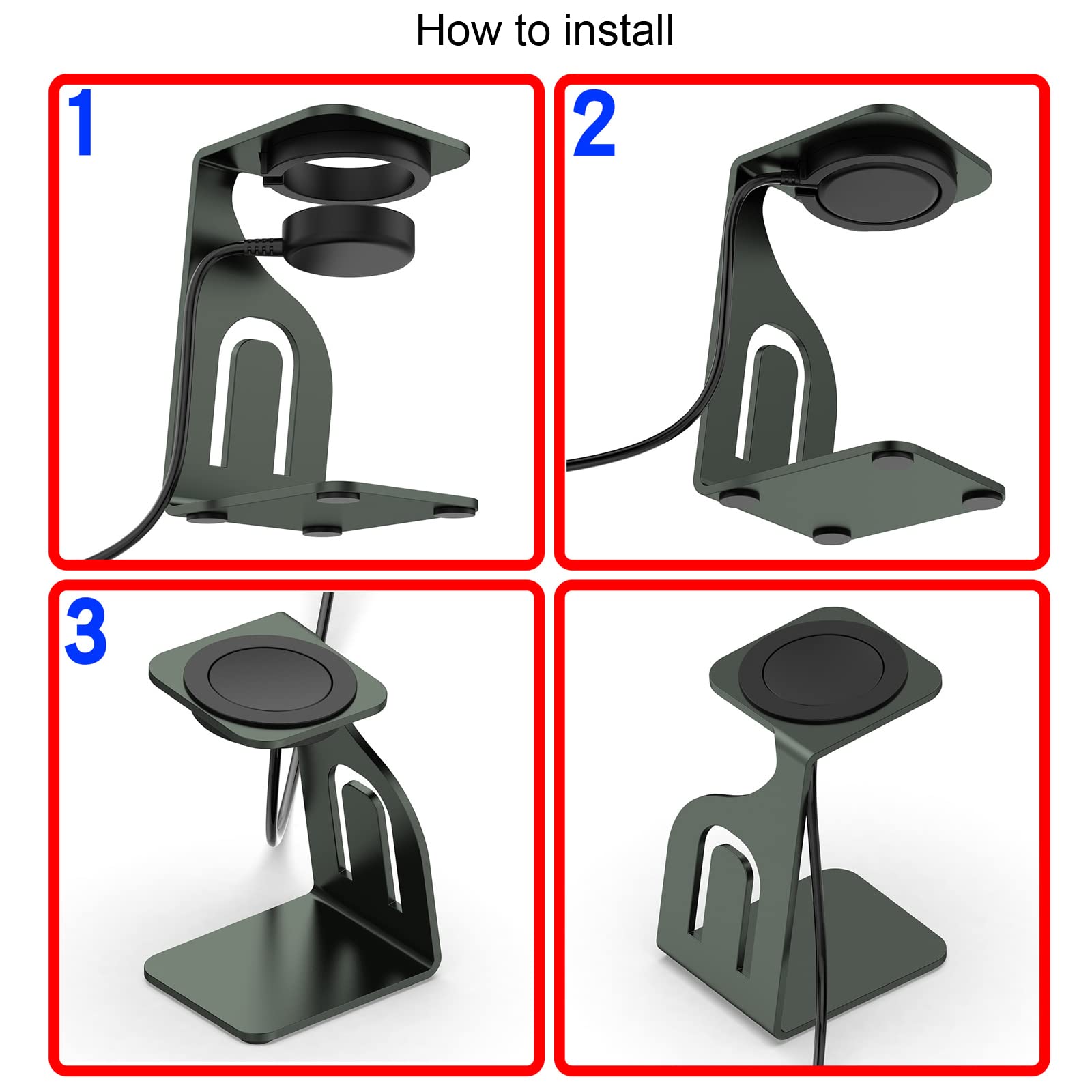 How to install

1

2

3