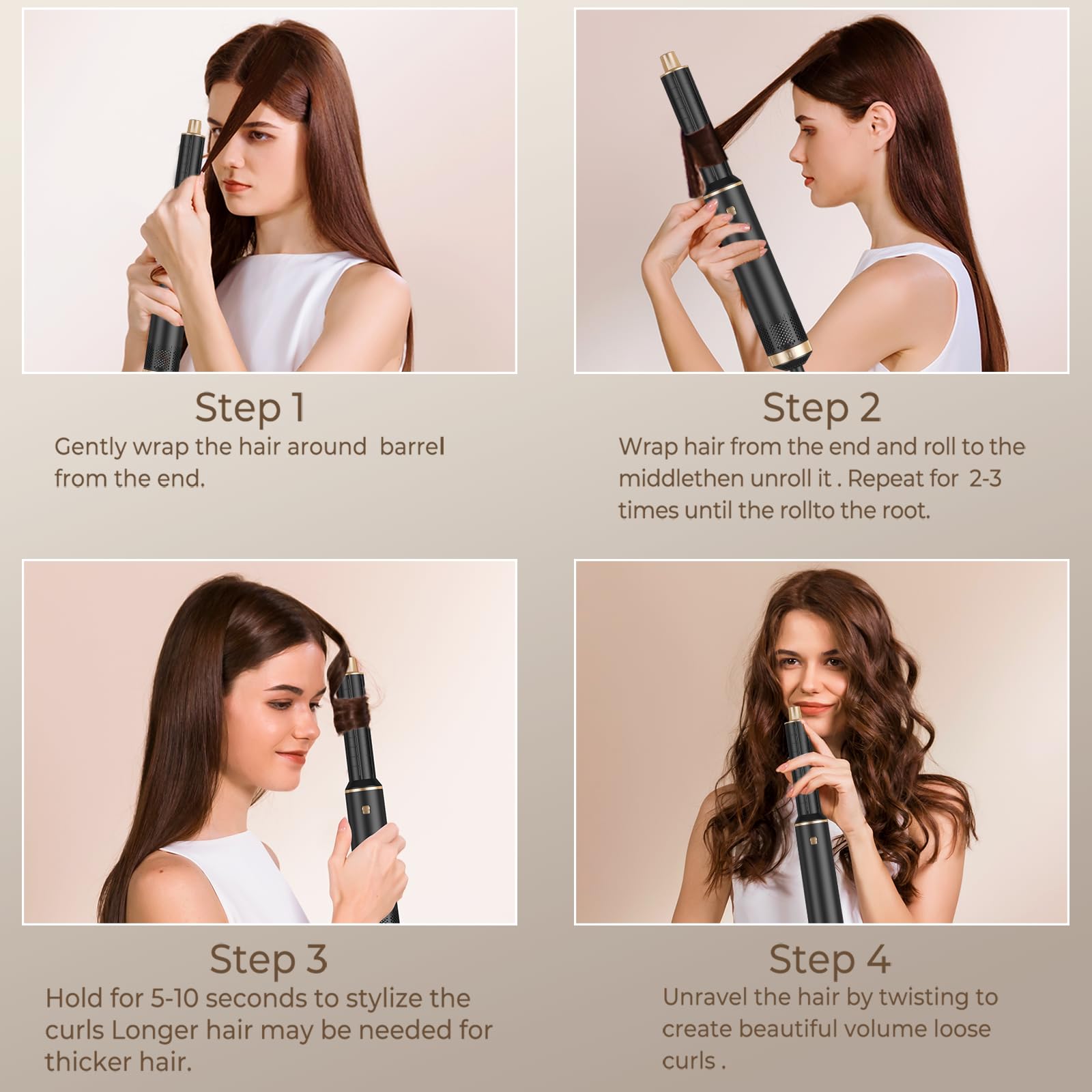 Step 1
Gently wrap the hair around  barrel from the end.

Step 2
Wrap hair from the end and roll to the middlethen unroll it . Repeat for  2-3 times until the rollto the root.

Step 3
Hold for 5-10 seconds to stylize the curls Longer hair may be needed for thicker hair.

Step 4
Unravel the hair by twisting to create beautiful volume loose curls .