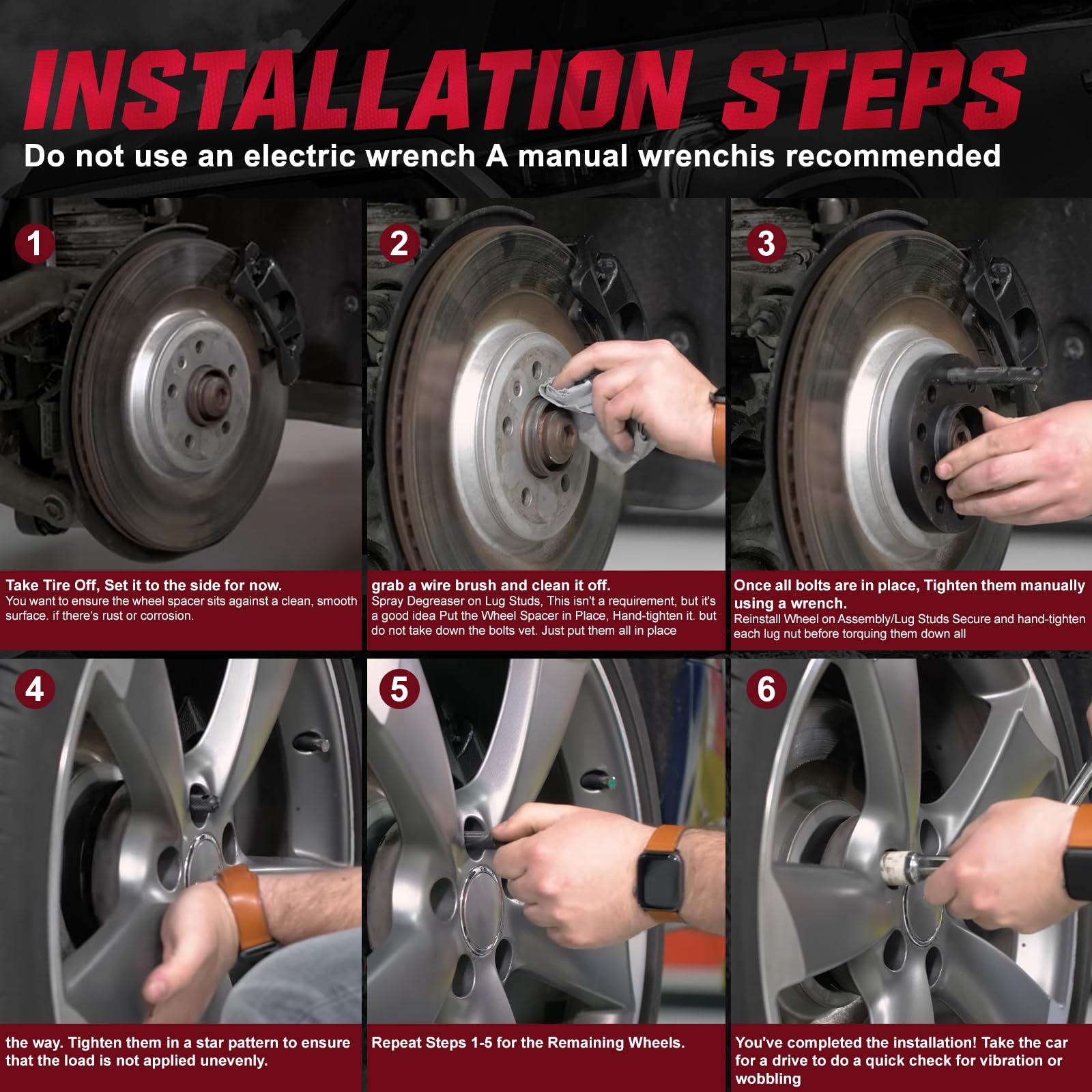 INSTALLATION STEPS

Do not use an electric wrench A manual wrenchis recommended

1

Take Tire Off, Set it to the side for now.
You want to ensure the wheel spacer sits against a clean, smooth surface. if there's rust or corrosion.

2

grab a wire brush and clean it off.
Spray Degreaser on Lug Studs, This isn't a requirement, but it's a good idea Put the Wheel Spacer in Place, Hand-tighten it. but do not take down the bolts vet. Just put them all in place

3

Once all bolts are in place, Tighten them manually using a wrench.
Reinstall Wheel on Assembly/Lug Studs Secure and hand-tighten each lug nut before torquing them down all

4

the way. Tighten them in a star pattern to ensure that the load is not applied unevenly.

5

Repeat Steps 1-5 for the Remaining Wheels.

6

You've completed the installation! Take the car for a drive to do a quick check for vibration or wobbling