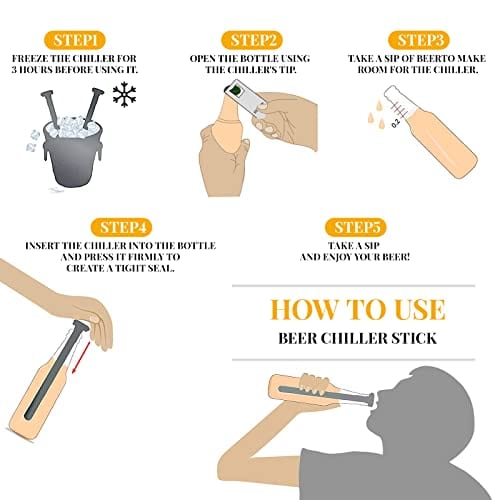 STEP1
FREEZE THE CHILLER FOR 3 HOURS BEFORE USING IT.

STEP2
OPEN THE BOTTLE USING THE CHILLER'S TIP.

STEP3
TAKE A SIP OF BEERTO MAKE ROOM FOR THE CHILLER.

0.2

STEP4
INSERT THE CHILLER INTO THE BOTTLE AND PRESS IT FIRMLY TO CREATE A TIGHT SEAL.

STEP5
TAKE A SIP AND ENJOY YOUR BEER!

HOW TO USE
BEER CHILLER STICK