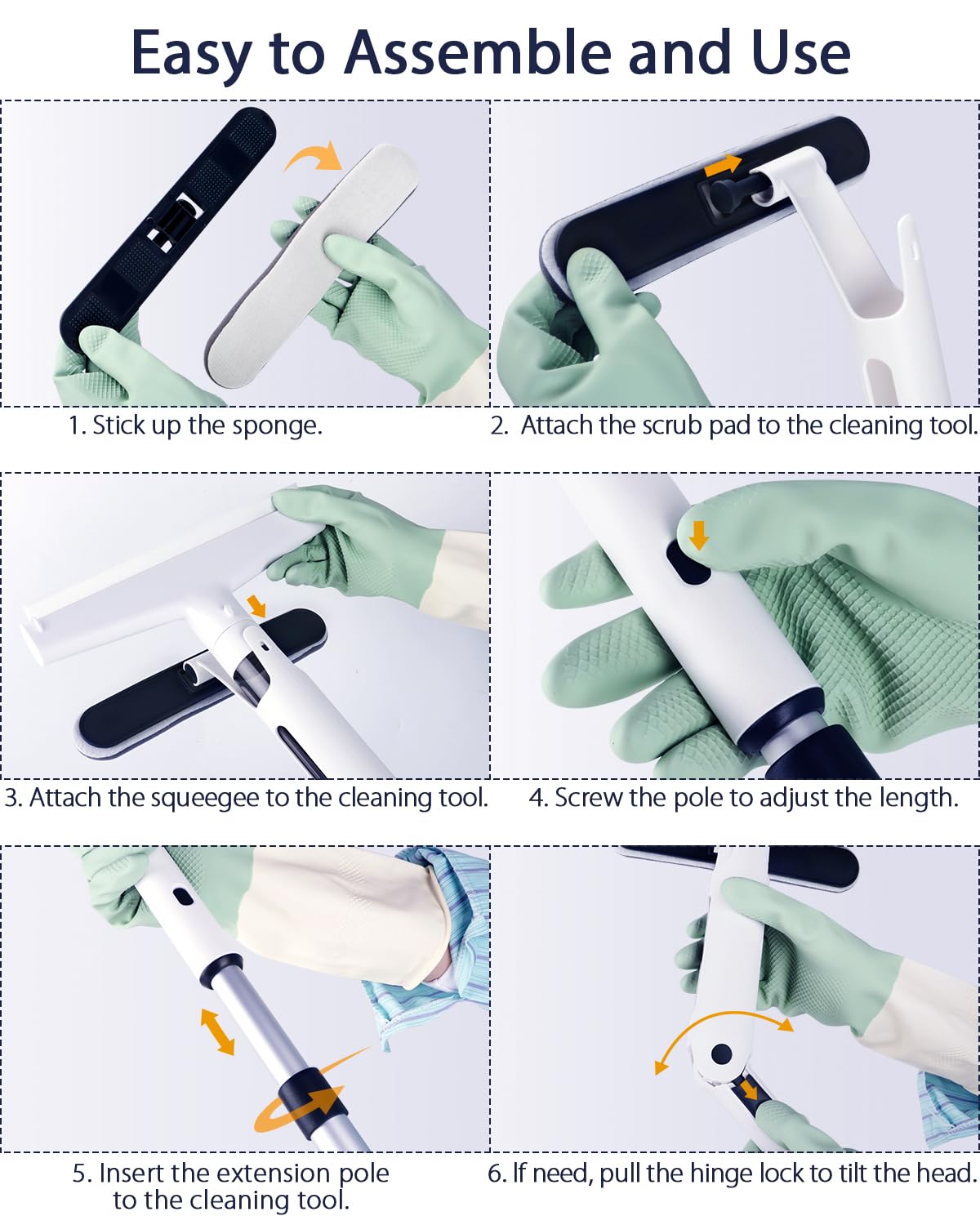 Easy to Assemble and Use

1. Stick up the sponge.

2. Attach the scrub pad to the cleaning tool.

3. Attach the squeegee to the cleaning tool.

4. Screw the pole to adjust the length.

5. Insert the extension pole to the cleaning tool.

6. If need, pull the hinge lock to tilt the head.