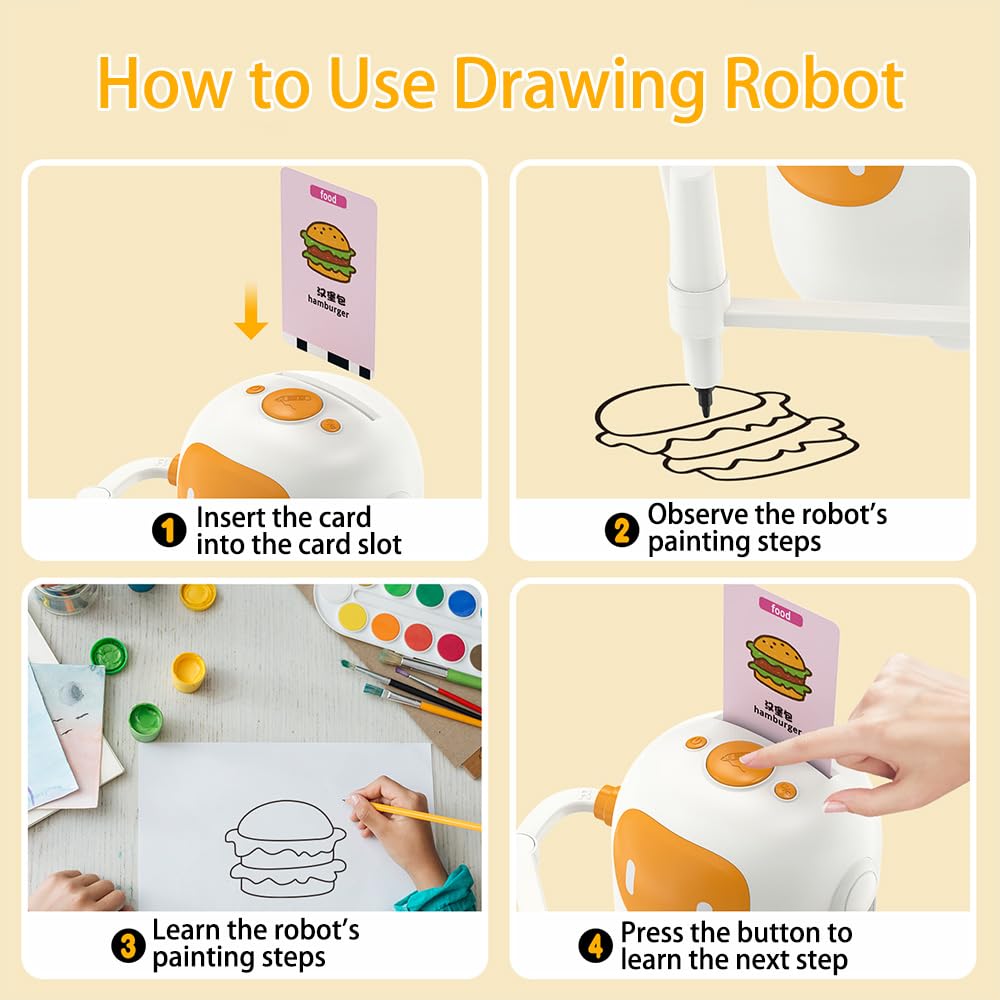 How to Use Drawing Robot

food
汉堡包
hamburger

1 Insert the card into the card slot

2 Observe the robot's painting steps

3 Learn the robot's painting steps

food
汉堡包
hamburger

4 Press the button to learn the next step