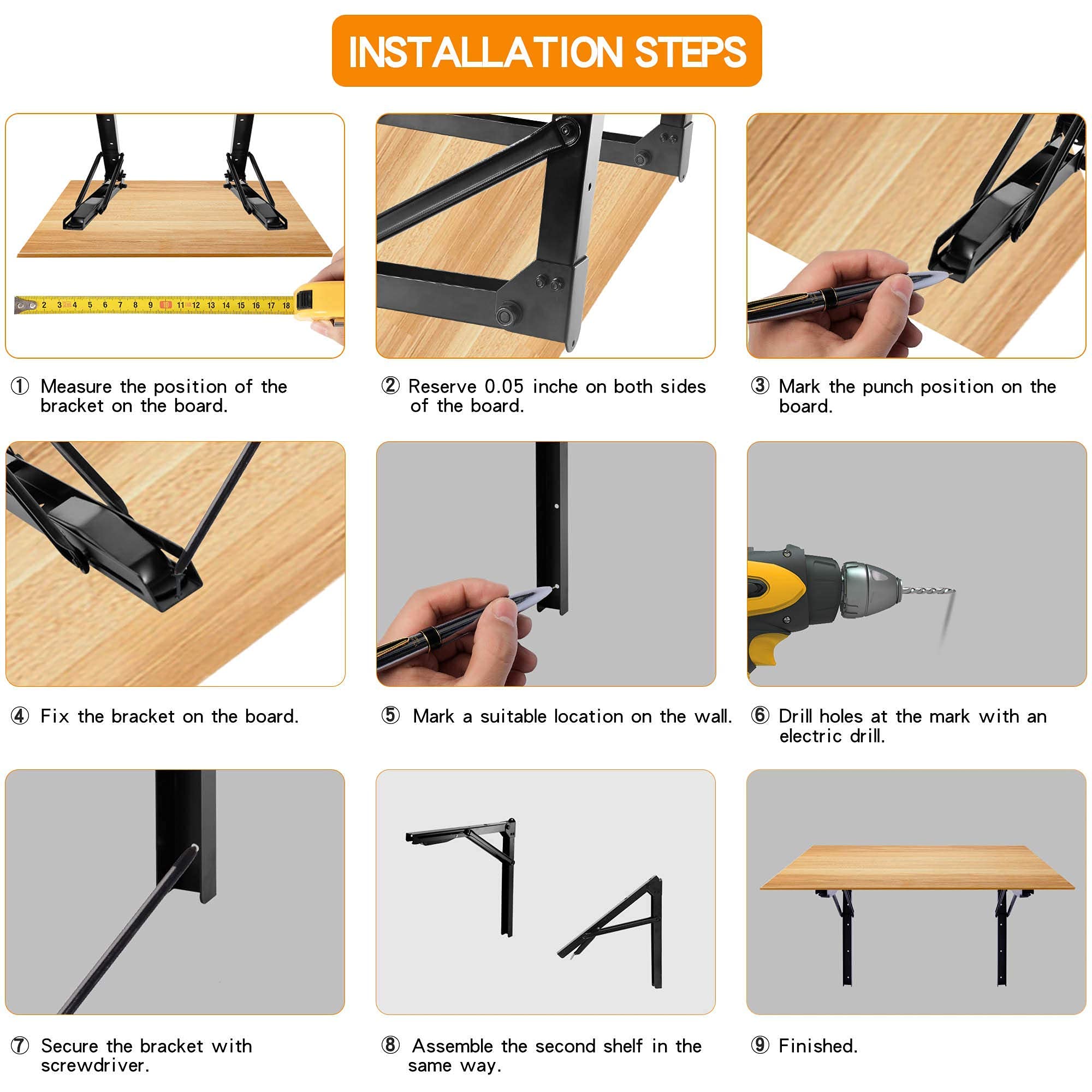 INSTALLATION STEPS

2 3 4 5 6 7 8 9 10 11 12 13 14 15 16 17 18

① Measure the position of the bracket on the board.

② Reserve 0.05 inche on both sides of the board.

③ Mark the punch position on the board.

④ Fix the bracket on the board.

⑤ Mark a suitable location on the wall.

⑥ Drill holes at the mark with an electric drill.

⑦ Secure the bracket with screwdriver.

⑧ Assemble the second shelf in the same way.

⑨ Finished.