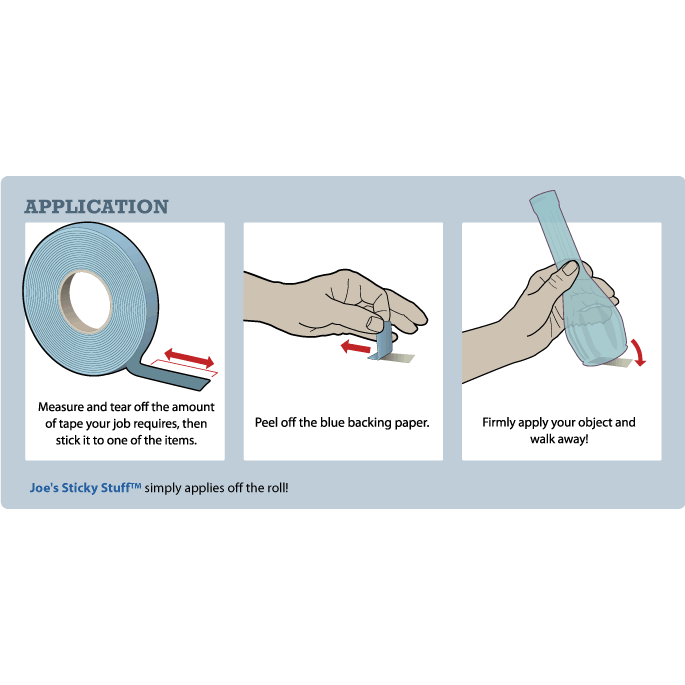 APPLICATION

Measure and tear off the amount of tape your job requires, then stick it to one of the items.

Peel off the blue backing paper.

Firmly apply your object and walk away!

Joe's Sticky Stuff™ simply applies off the roll!