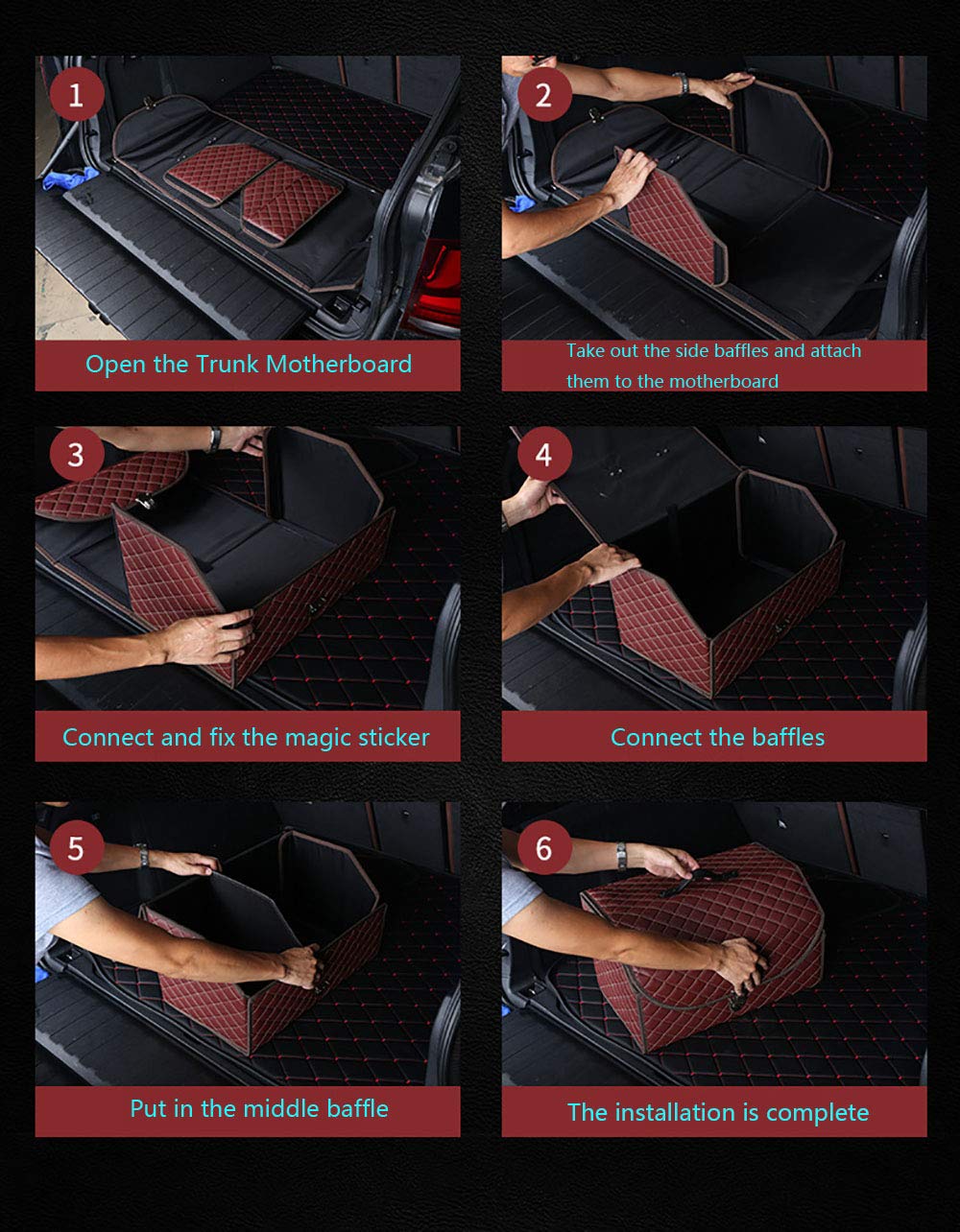 1

Open the Trunk Motherboard

2

Take out the side baffles and attach them to the motherboard

3

Connect and fix the magic sticker

4

Connect the baffles

5

Put in the middle baffle

6

The installation is complete