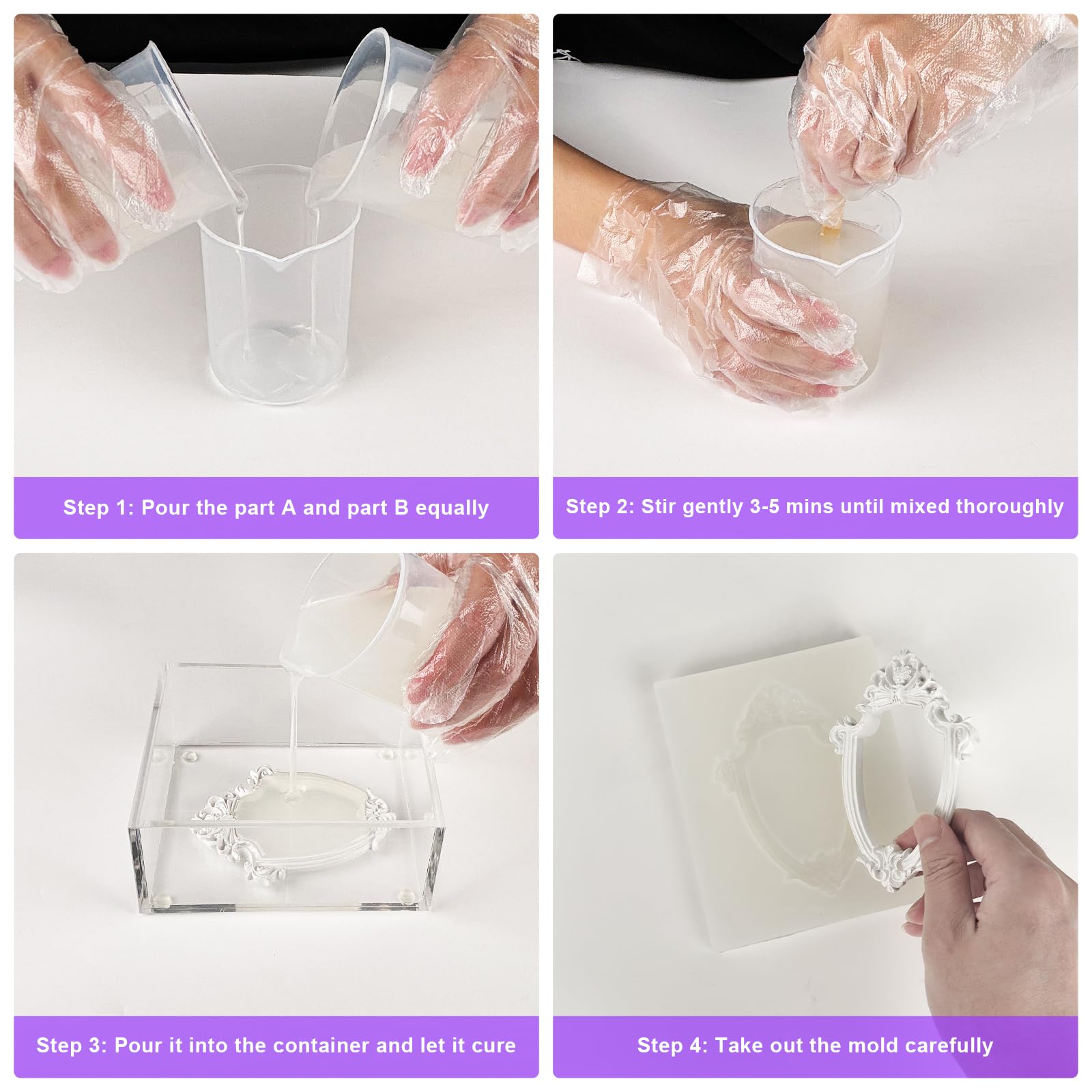 Step 1: Pour the part A and part B equally

Step 2: Stir gently 3-5 mins until mixed thoroughly

Step 3: Pour it into the container and let it cure

Step 4: Take out the mold carefully